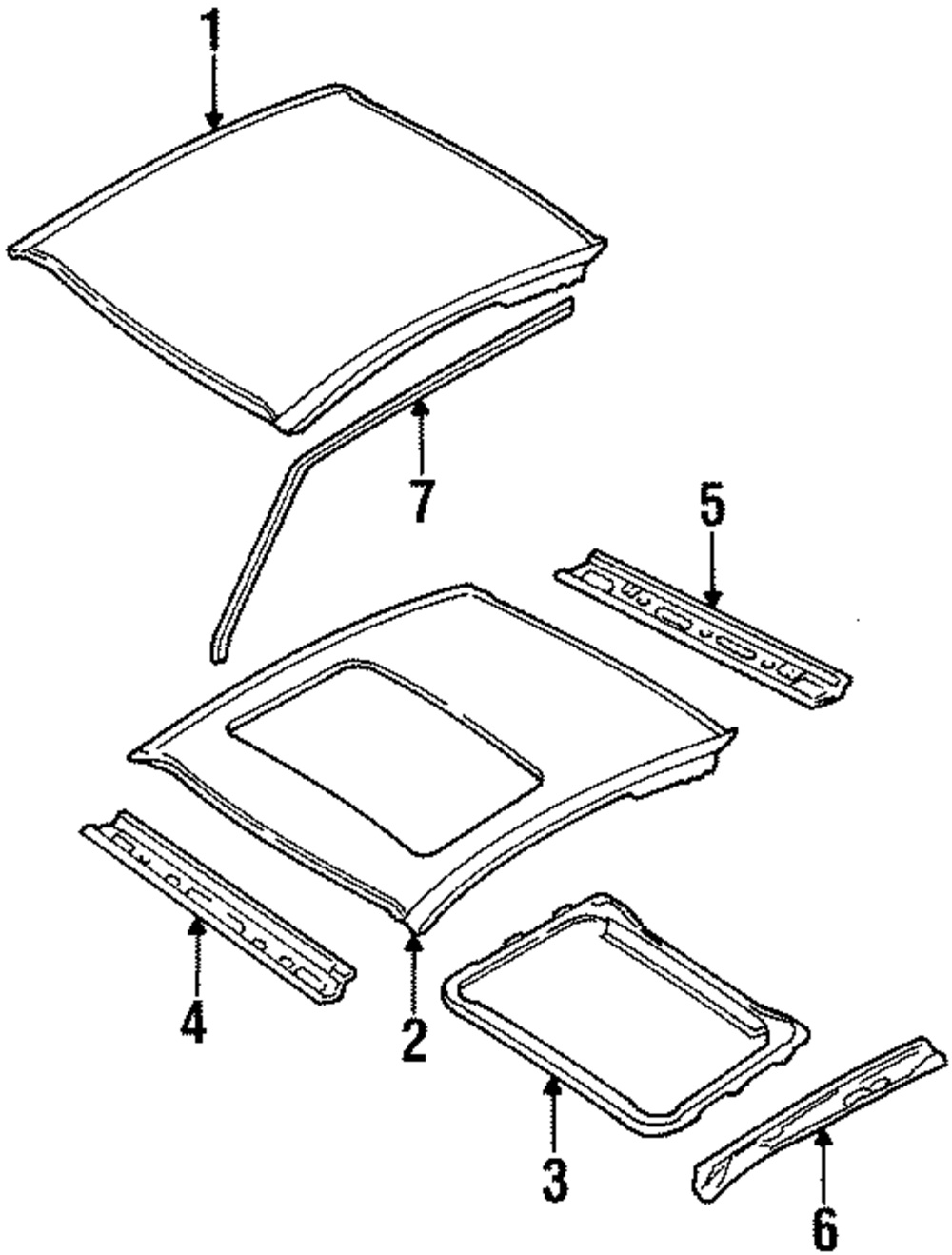 1
7
5
4
2
3
6