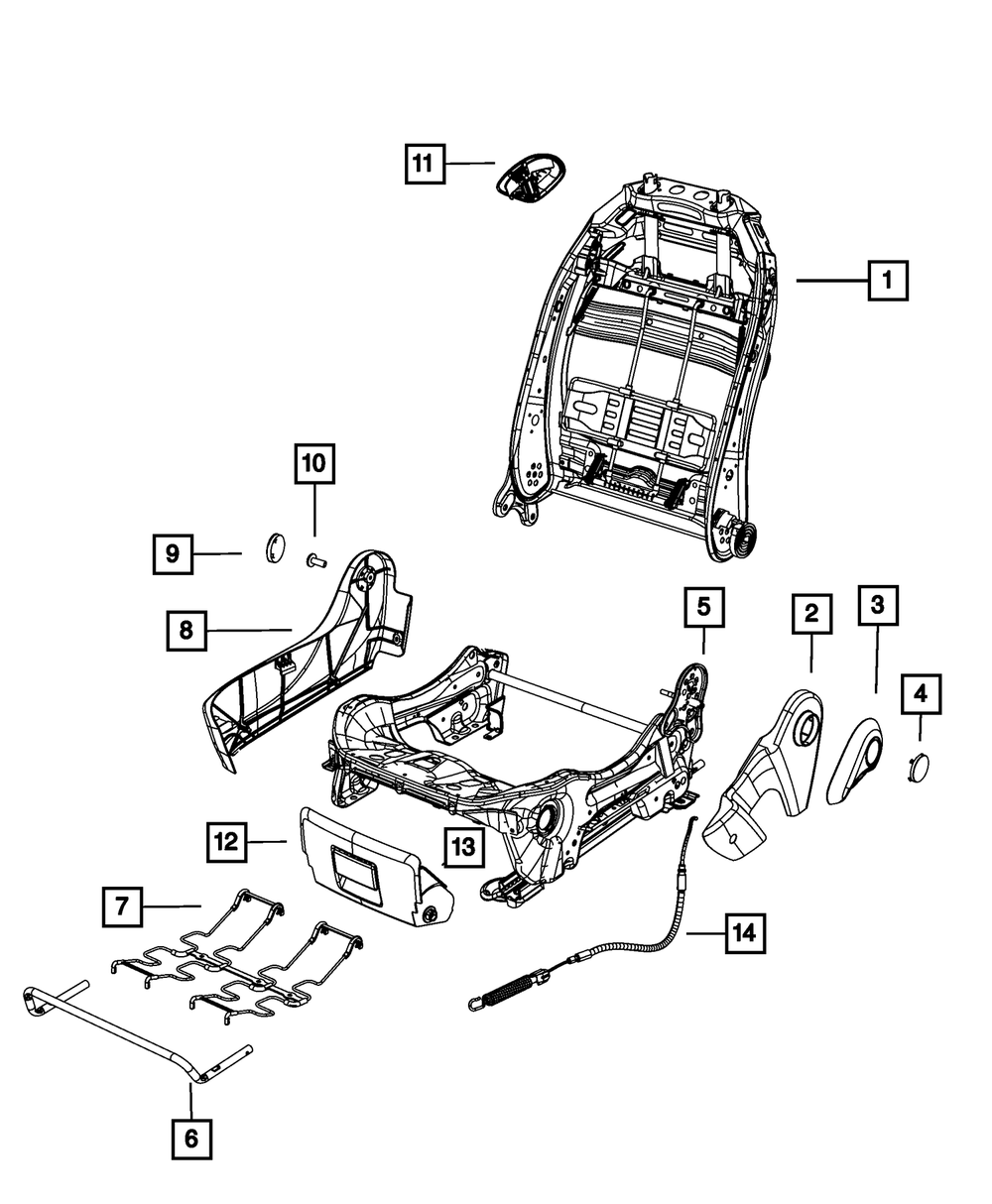 11
1
10
9
8
5
2
3
4
12
13
7
14
6