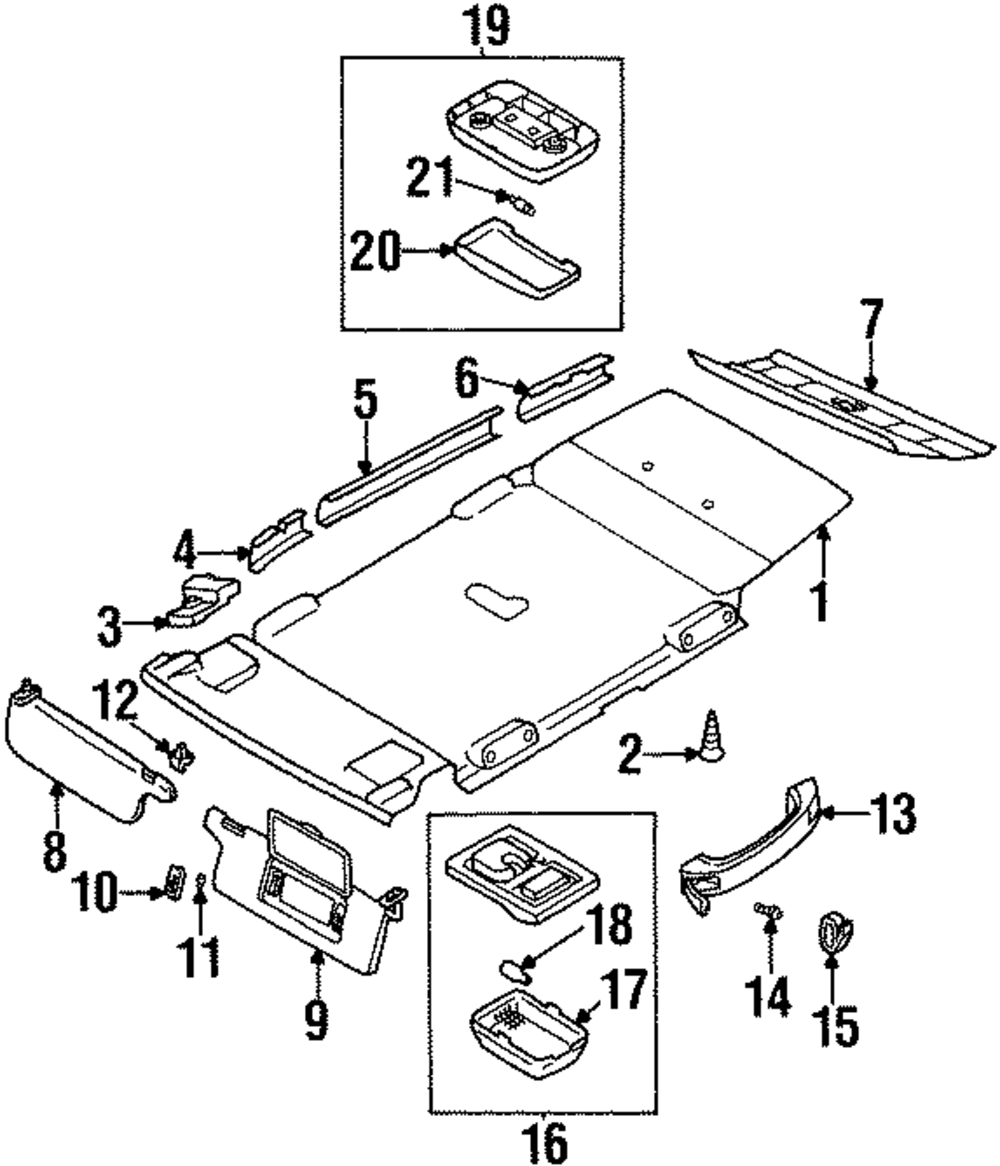 19
21
20
7
6
5
4
3
1
12
2
8
13
10
11
9
18
17
14
15
16