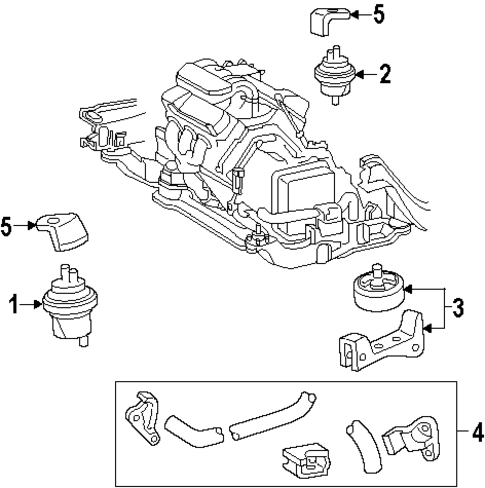 5
2
5
1
3
4