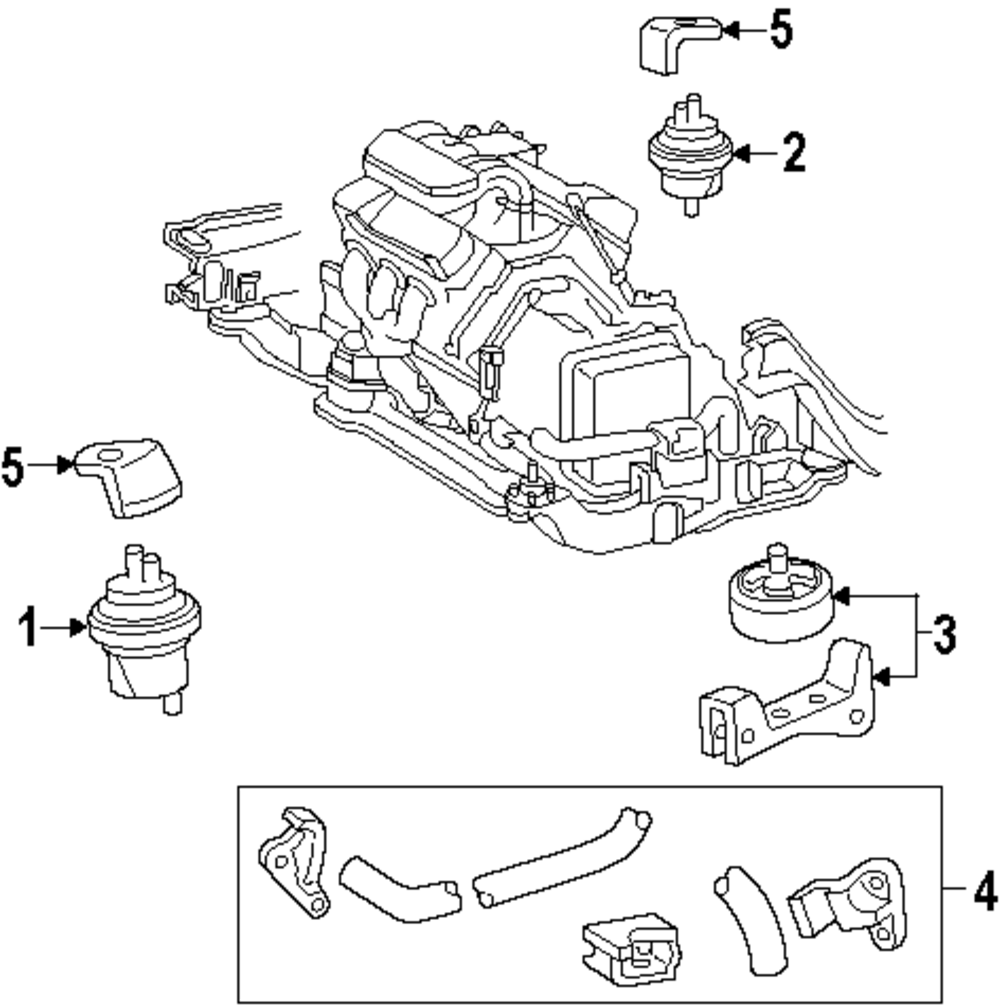 5
2
5
1
3
4