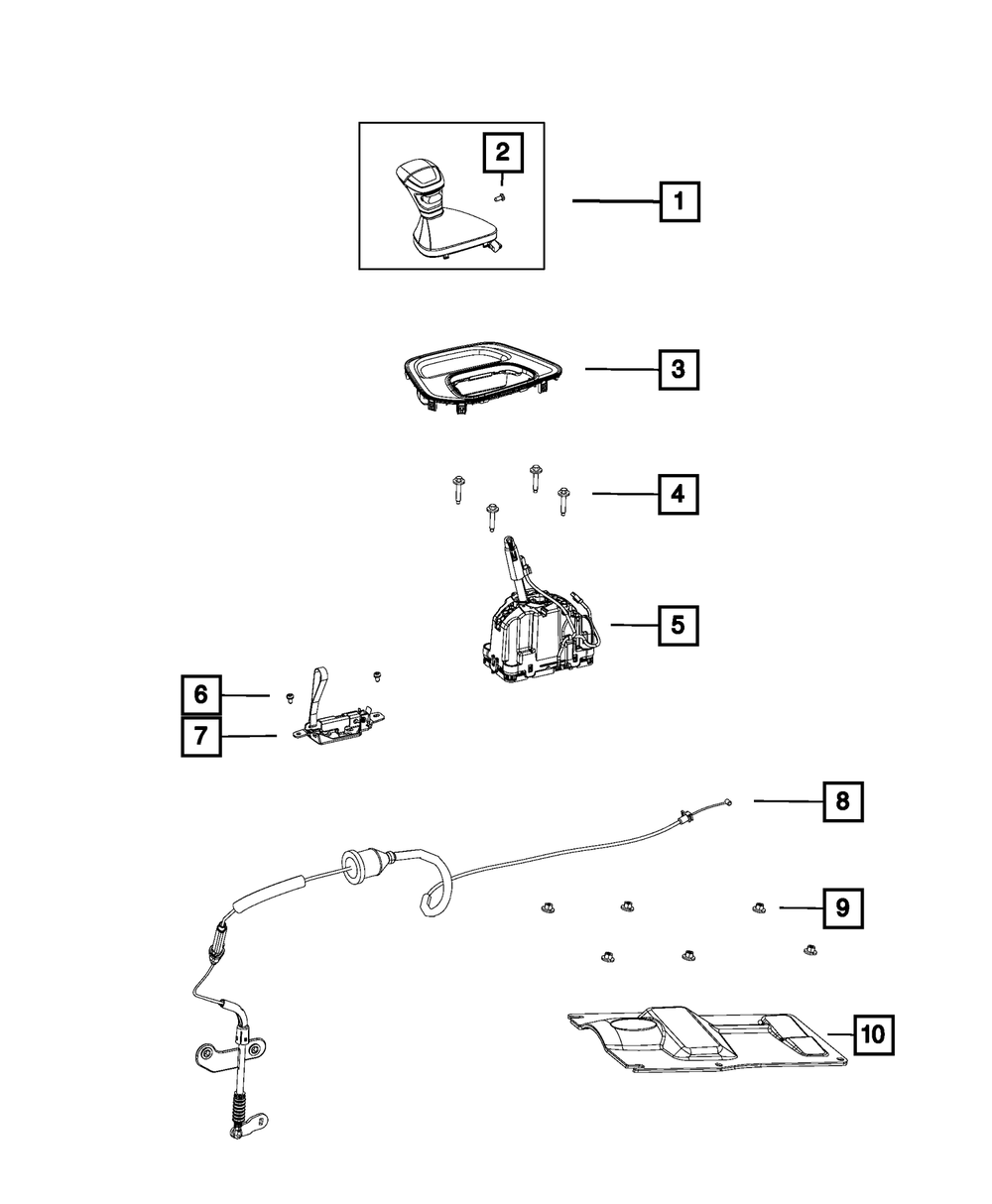 2
1
3
4
5
6
7
8
9
10