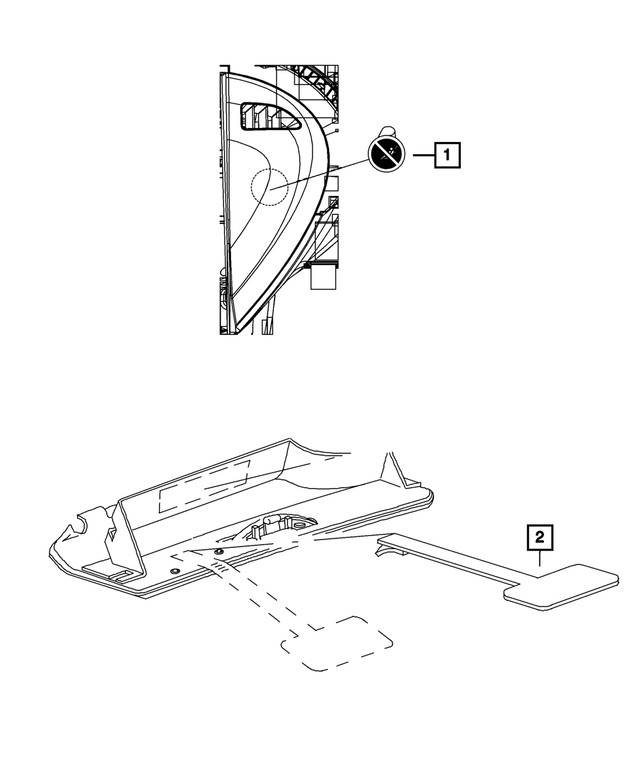 1

2