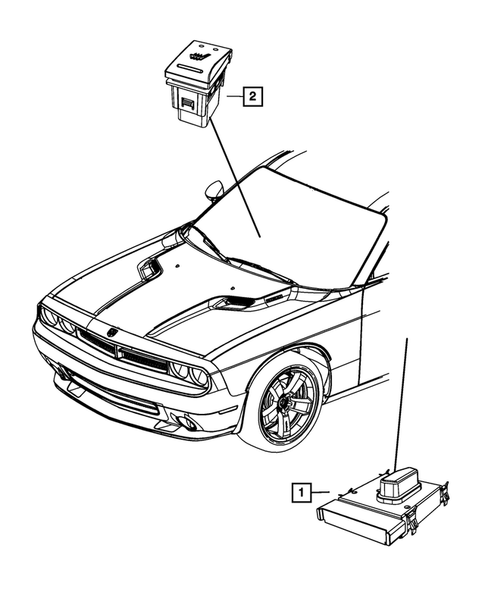 2

1