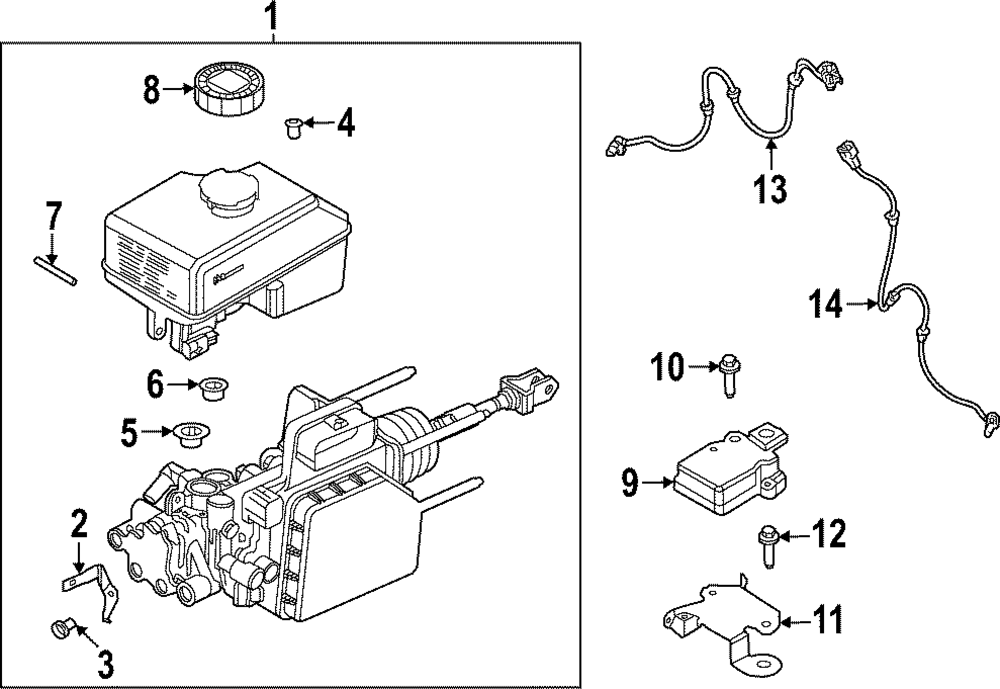 1
8
4
7
6
5
2
3
13
14
10
9
12
11