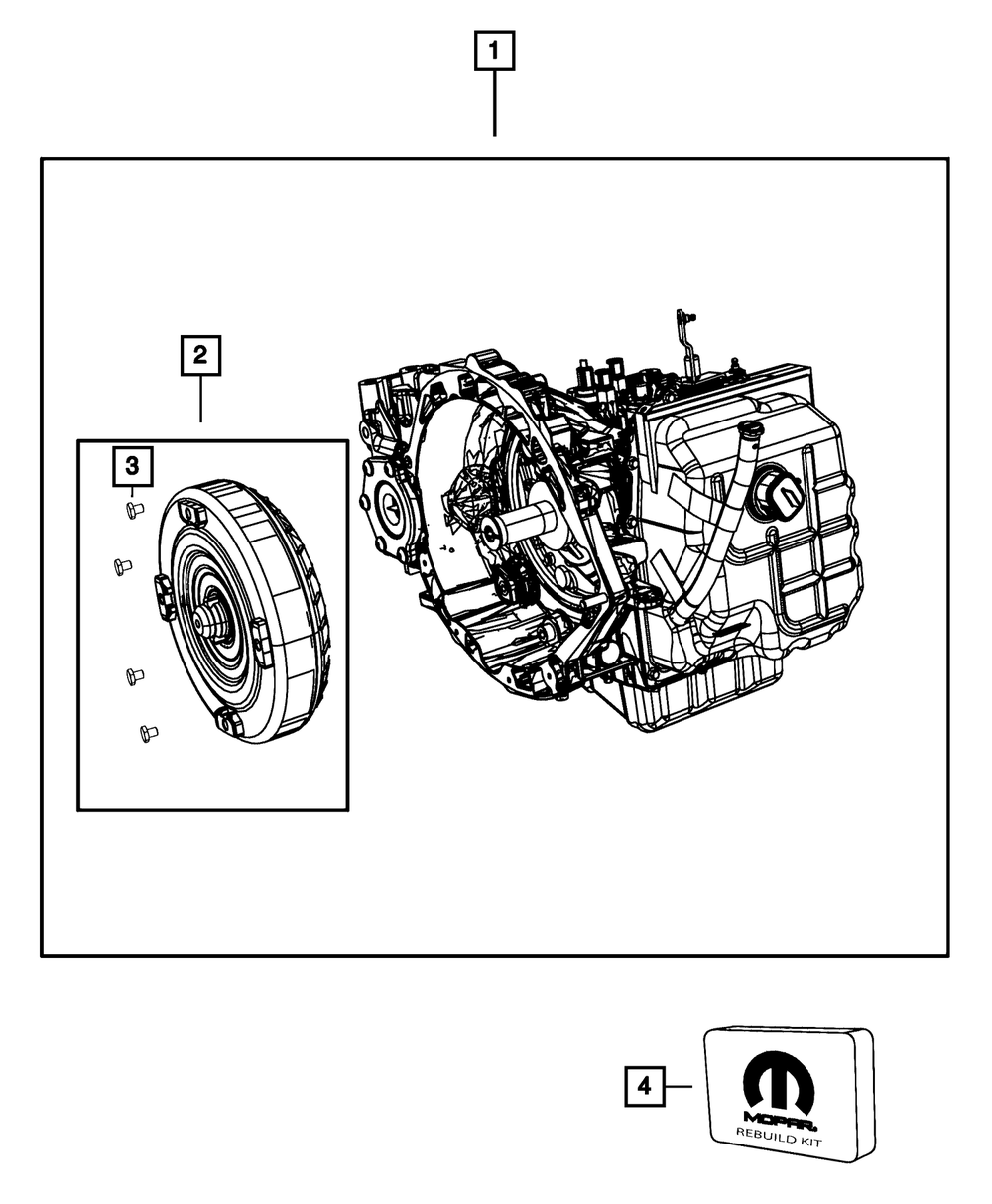 1

2

3

4

MOPAR

REBUILD KIT