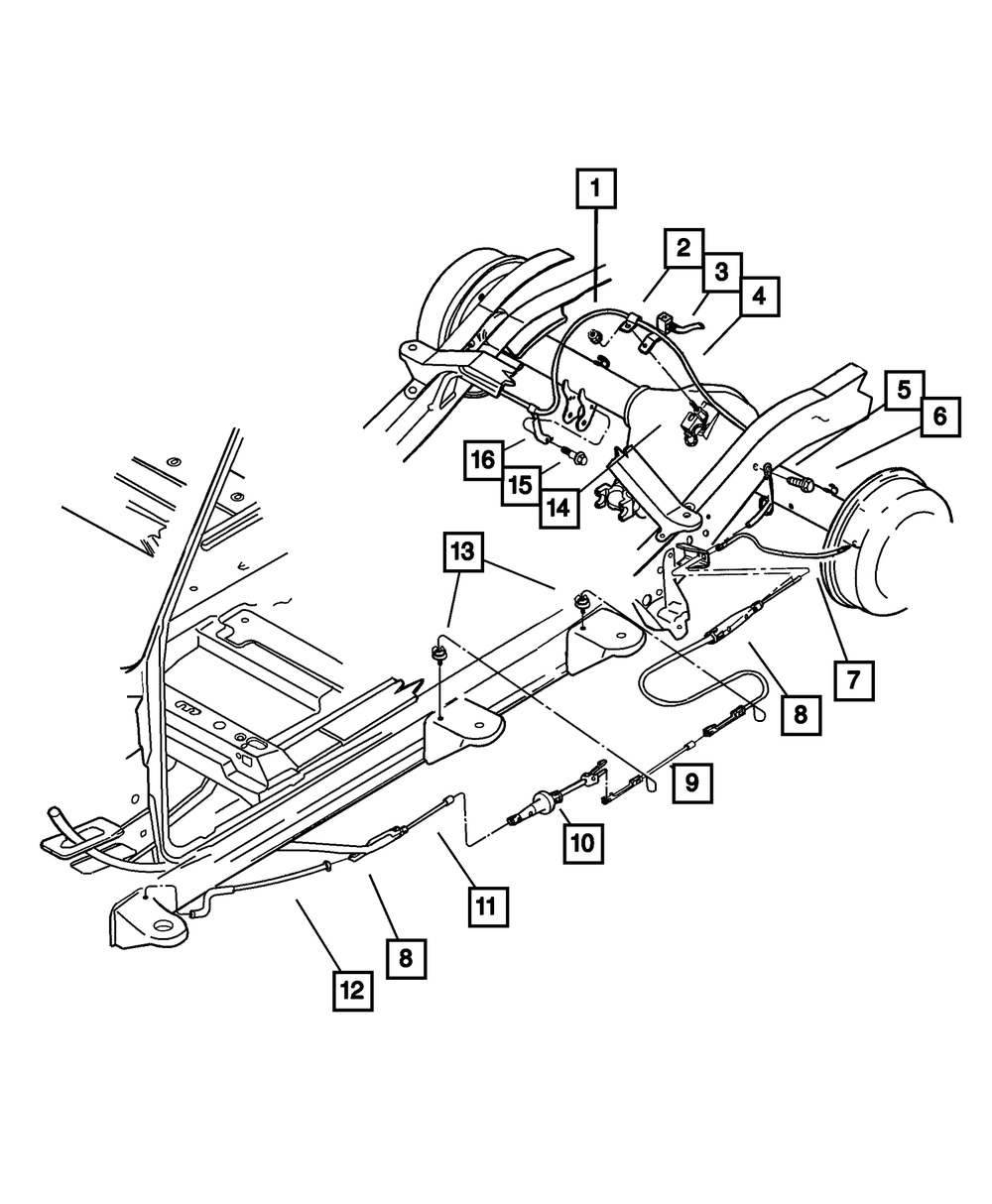 1
2
3
4
5
6
16
15
14
13
7
8
9
10
11
8
12