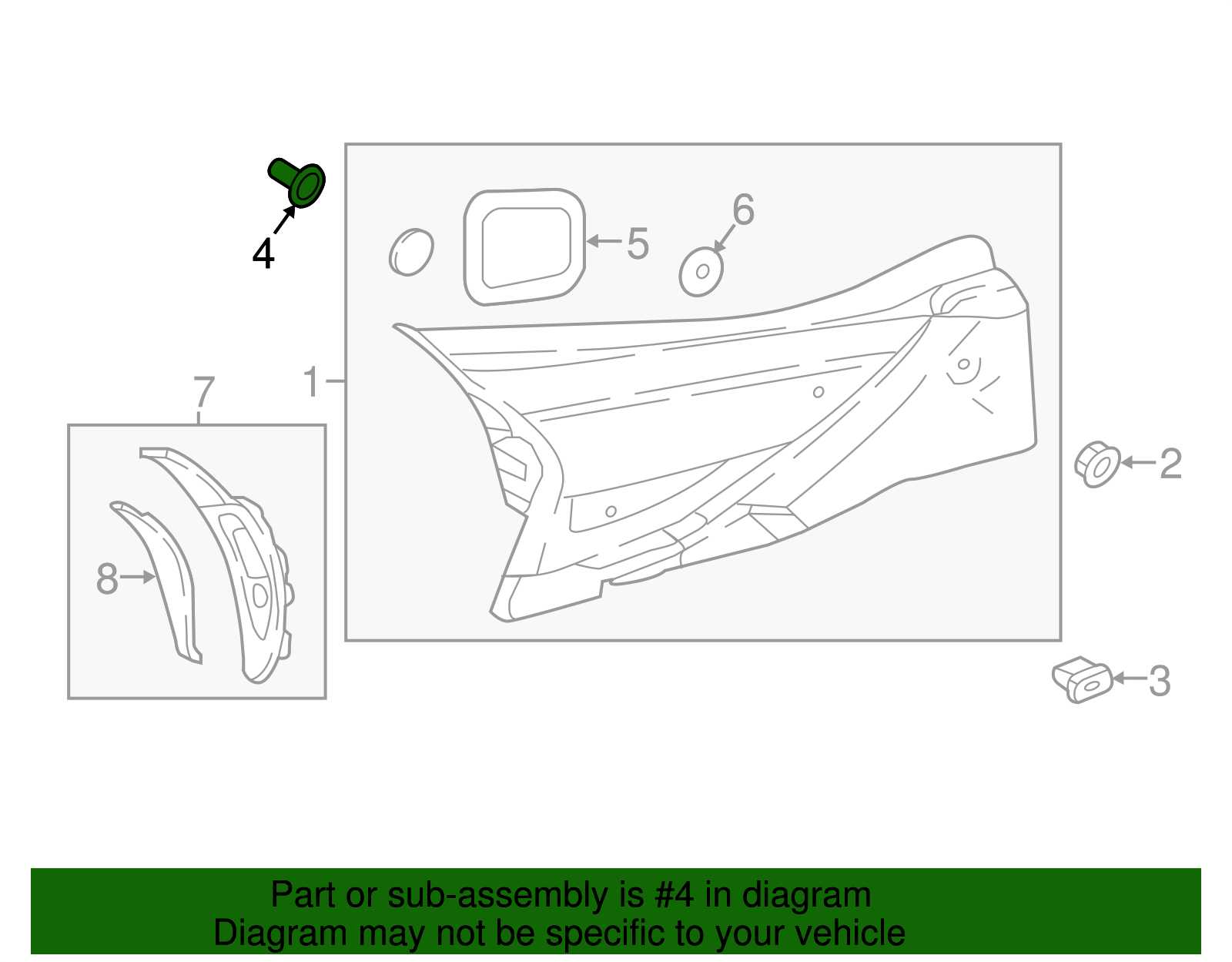 4
5
6
1
7
8
2
3

Part or sub-assembly is #4 in diagram
Diagram may not be specific to your vehicle