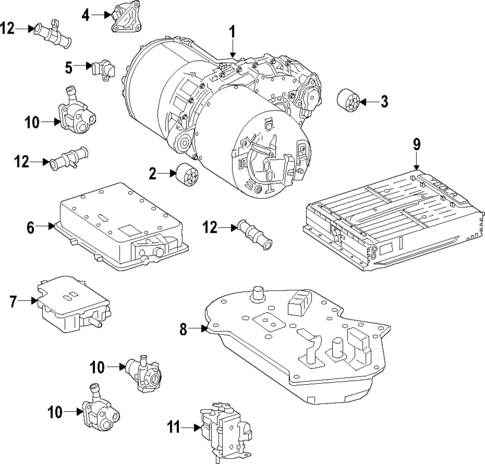 12
4
1
5
3
10
9
12
2
6
12
7
8
10
10
11