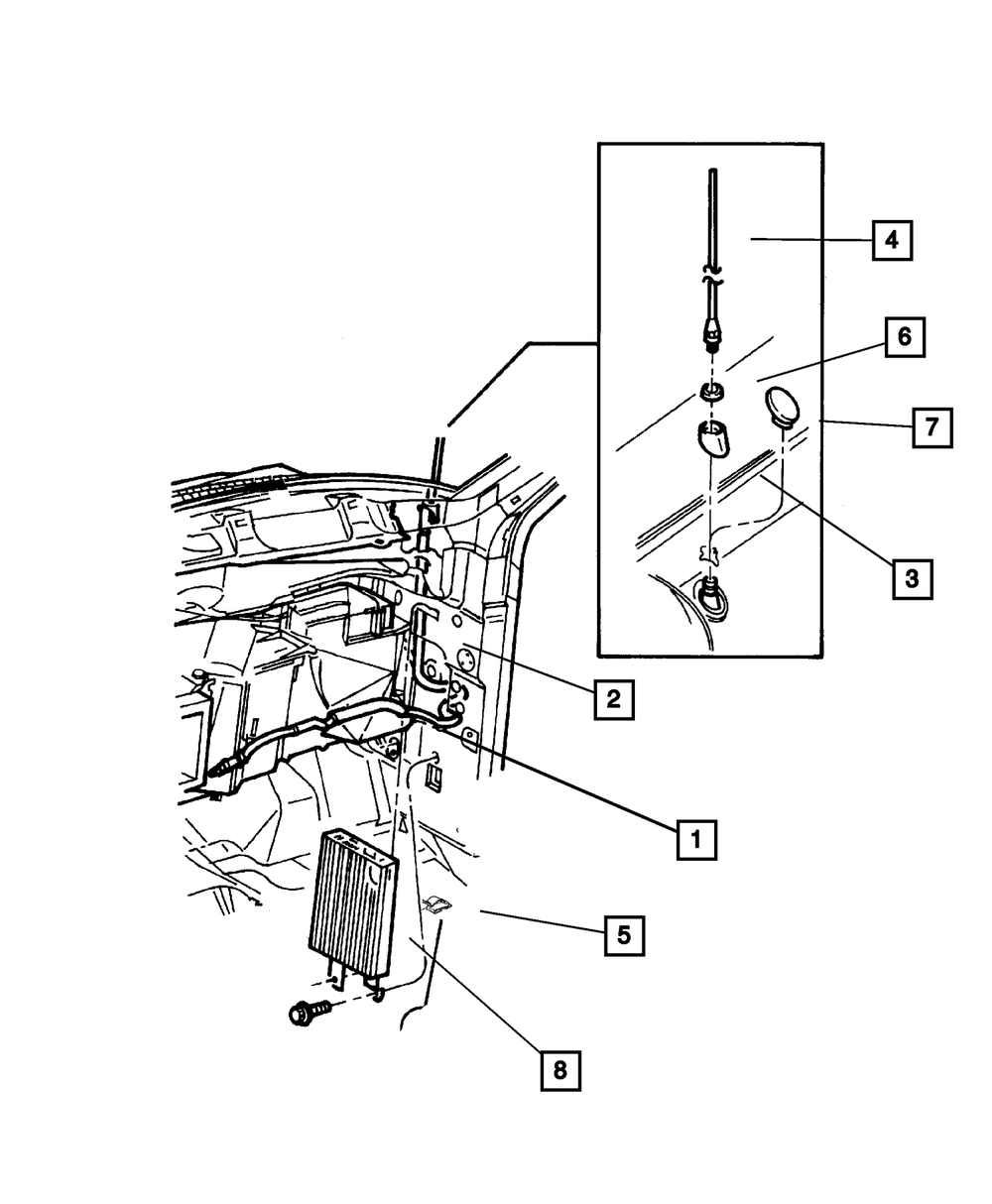 4
6
7
3
2
1
5
8