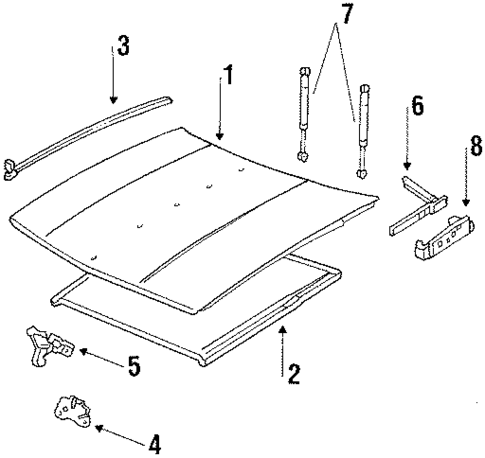 7
3
1
6
8
5
2
4