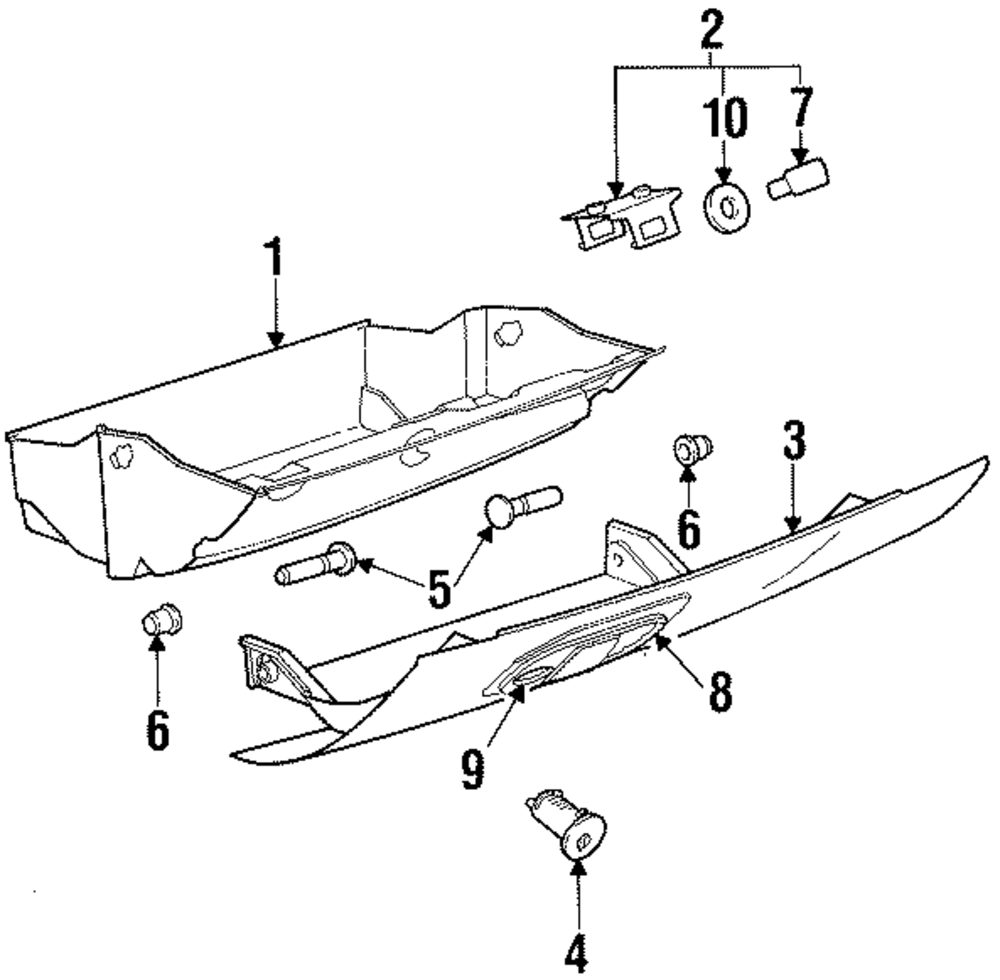 2
10
7
1
3
6
5
6
8
9
4