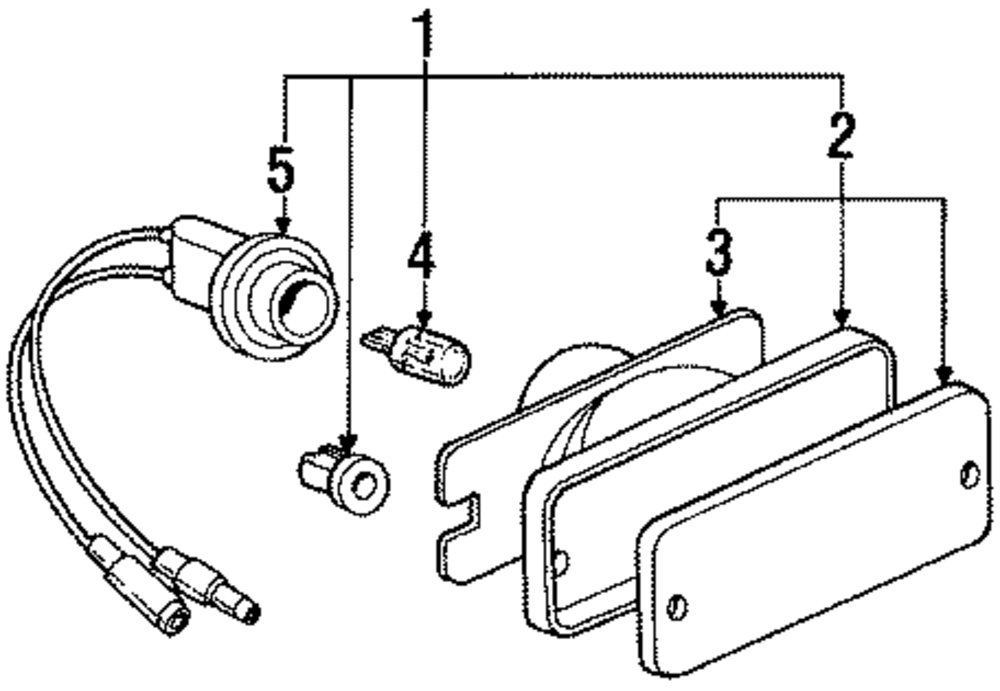 1
5
2
4
3