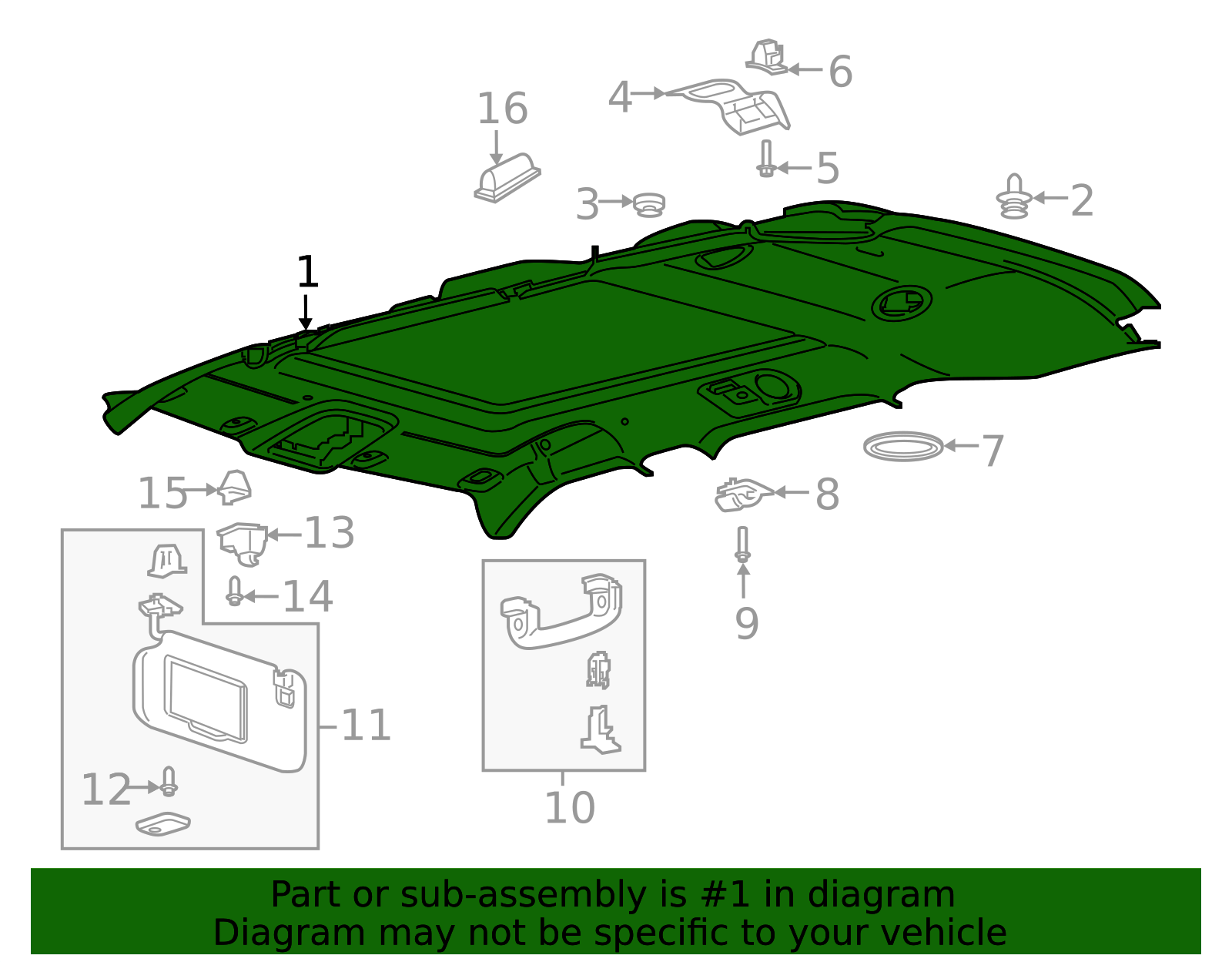 6
4
16
5
3
2
1
7
15
8
13
14
9
11
12
10

Part or sub-assembly is #1 in diagram
Diagram may not be specific to your vehicle