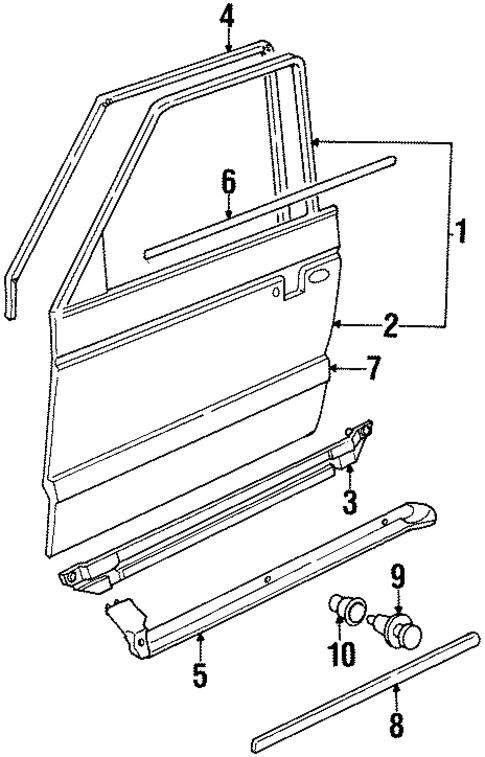 4
6
1
2
7
3
9
10
5
8