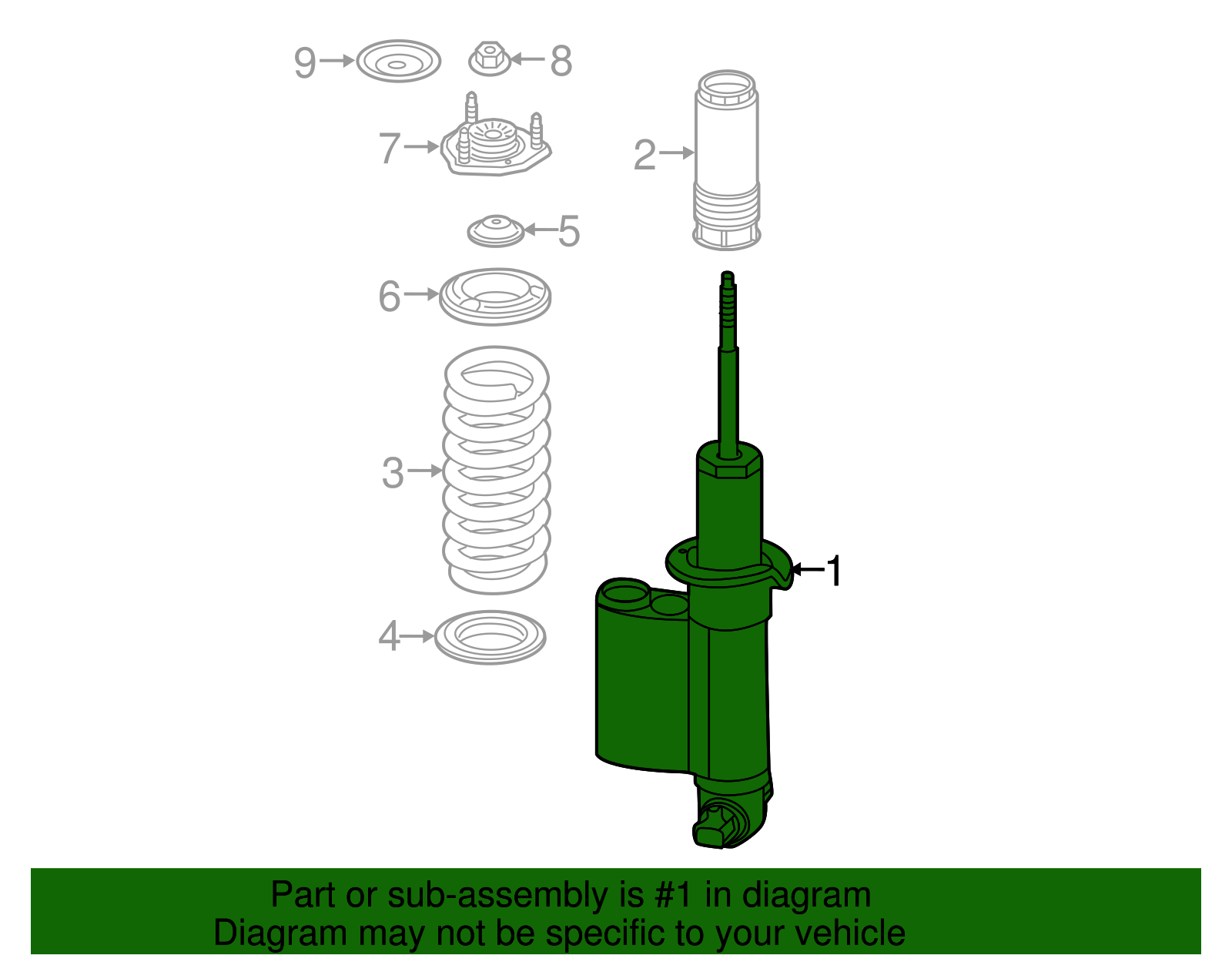 9
8
7
2
5
6
3
1
4

Part or sub-assembly is #1 in diagram
Diagram may not be specific to your vehicle