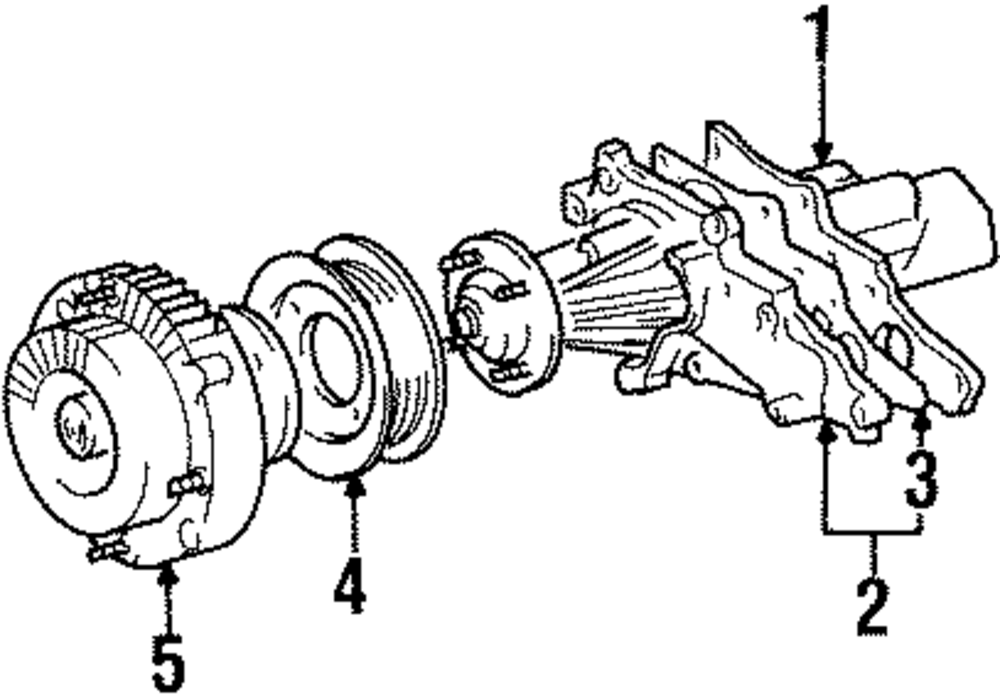 1
3
2
4
5