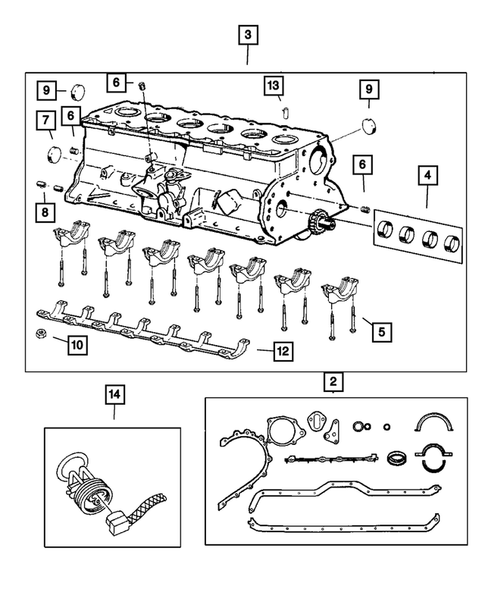 3
9
6
13
9
7
6
6
4
8
5
10
12
2
14