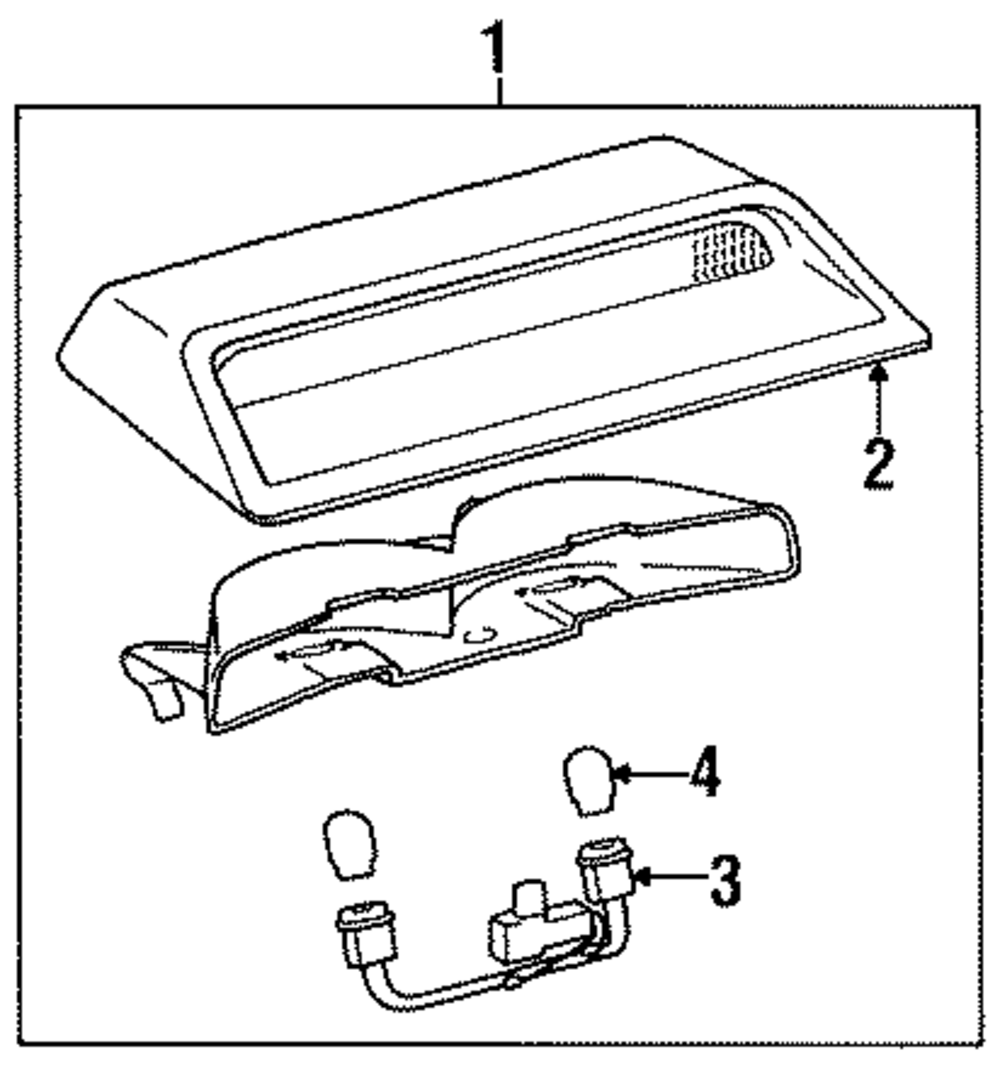 1
2
4
3