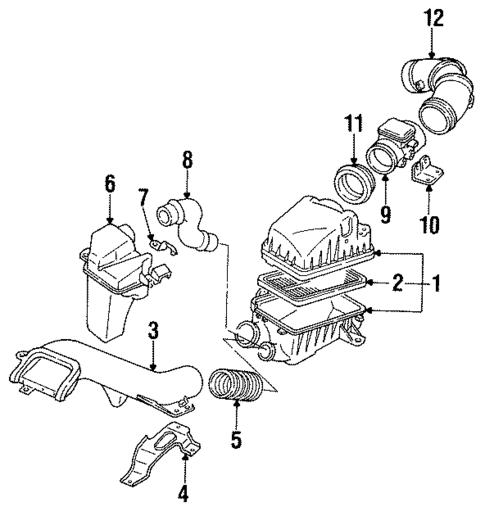 12
11
8
6
7
9
10
2
1
3
5
4