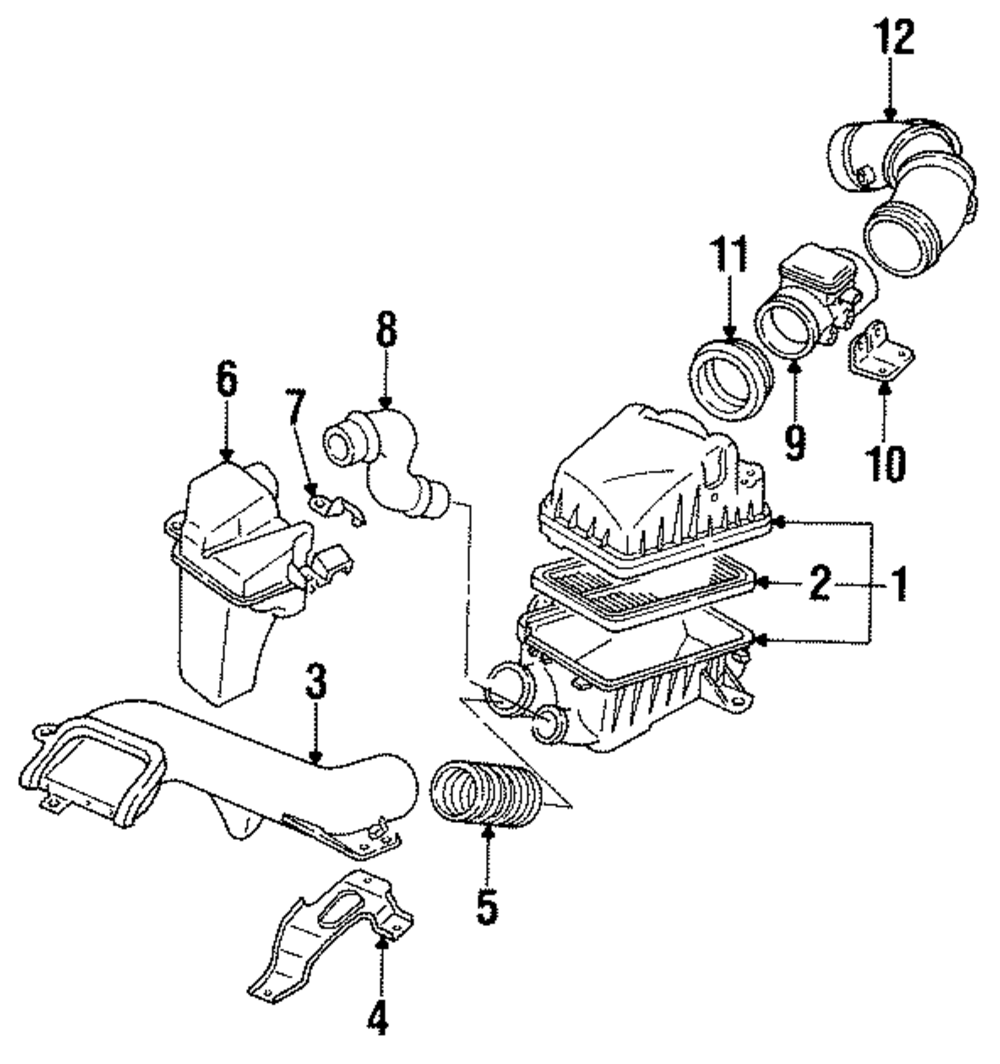 12
11
8
6
7
9
10
2
1
3
5
4