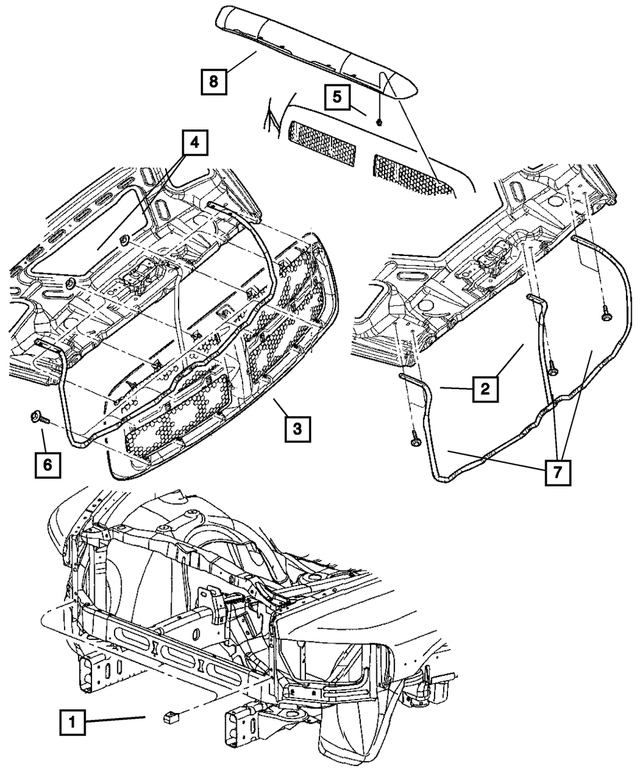 8
5
4
2
3
6
7
1