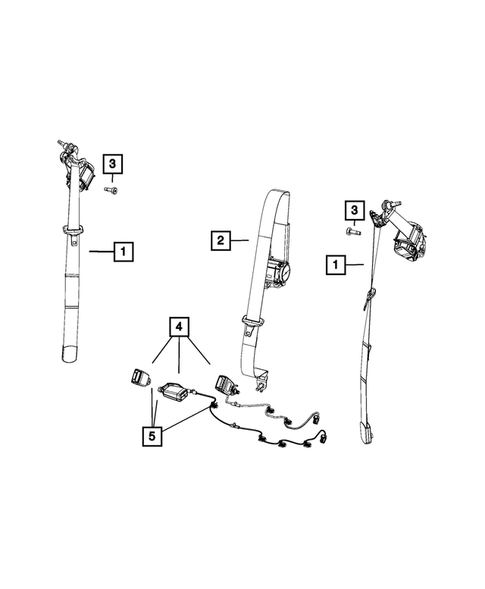 3
1
2
3
1
4
5