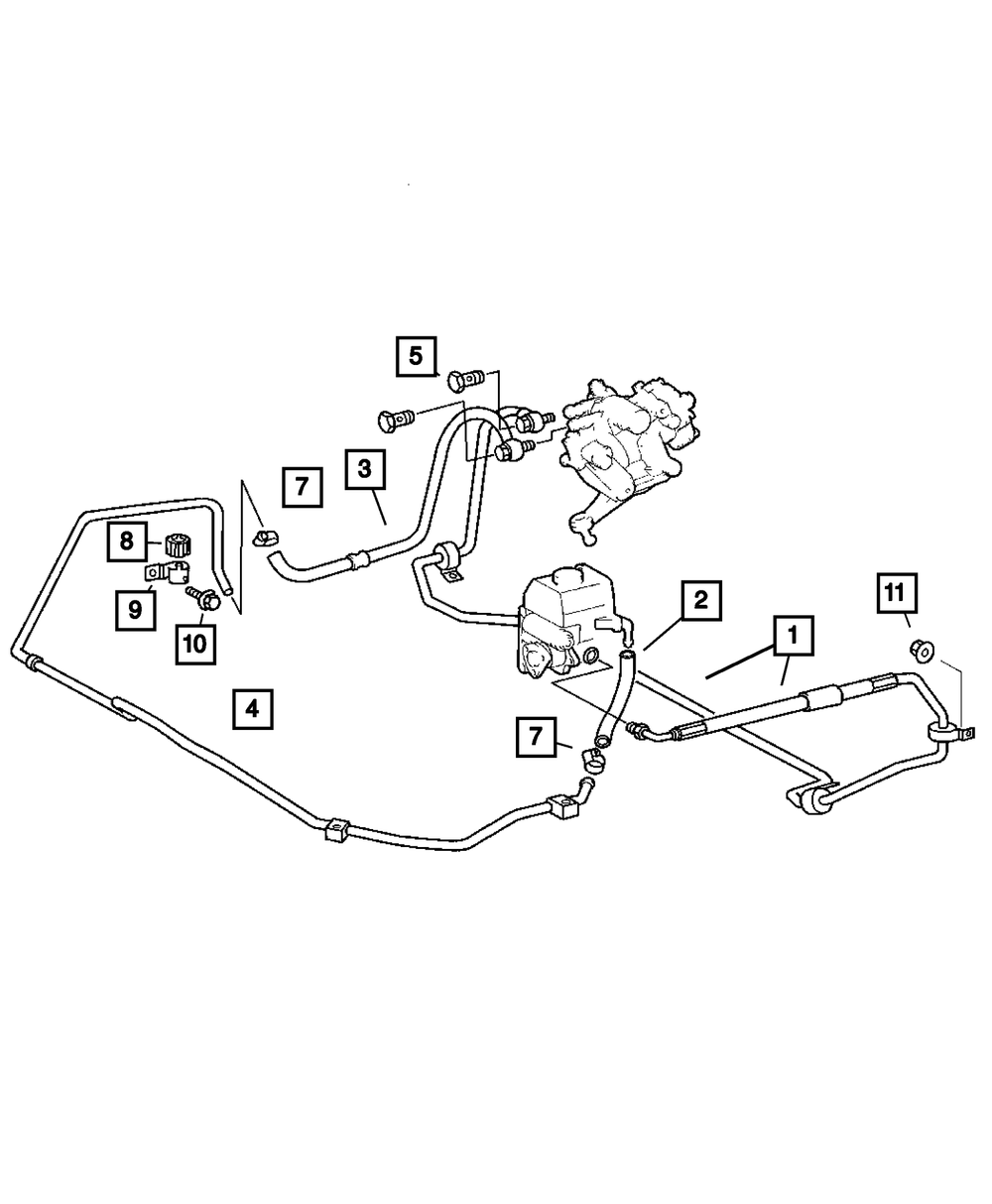 5
7
3
8
9
10
4
2
1
11
7