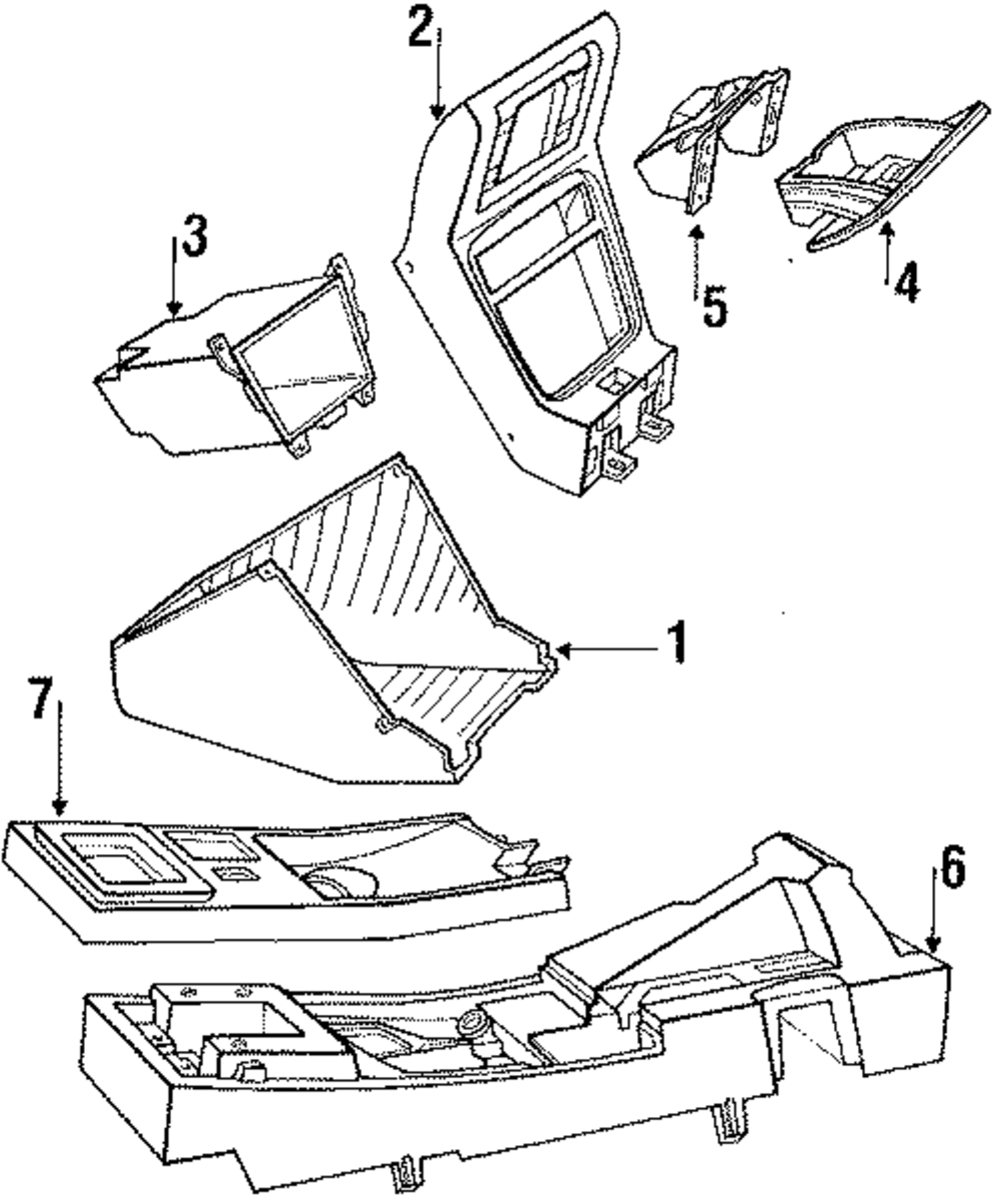 2
3
5
4
1
7
6