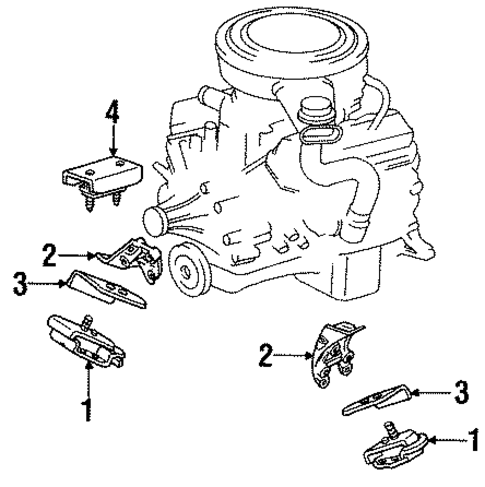 4
2
3
1
2
3
1