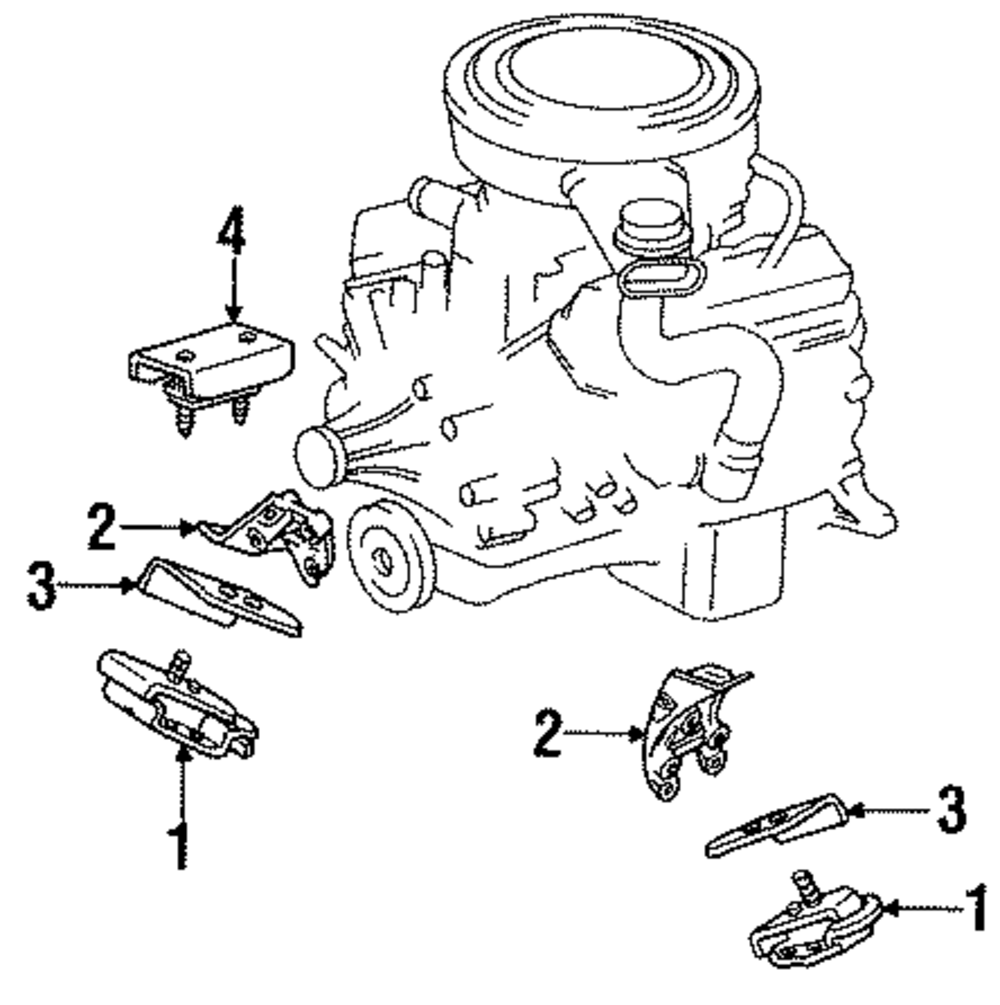 4
2
3
1
2
3
1