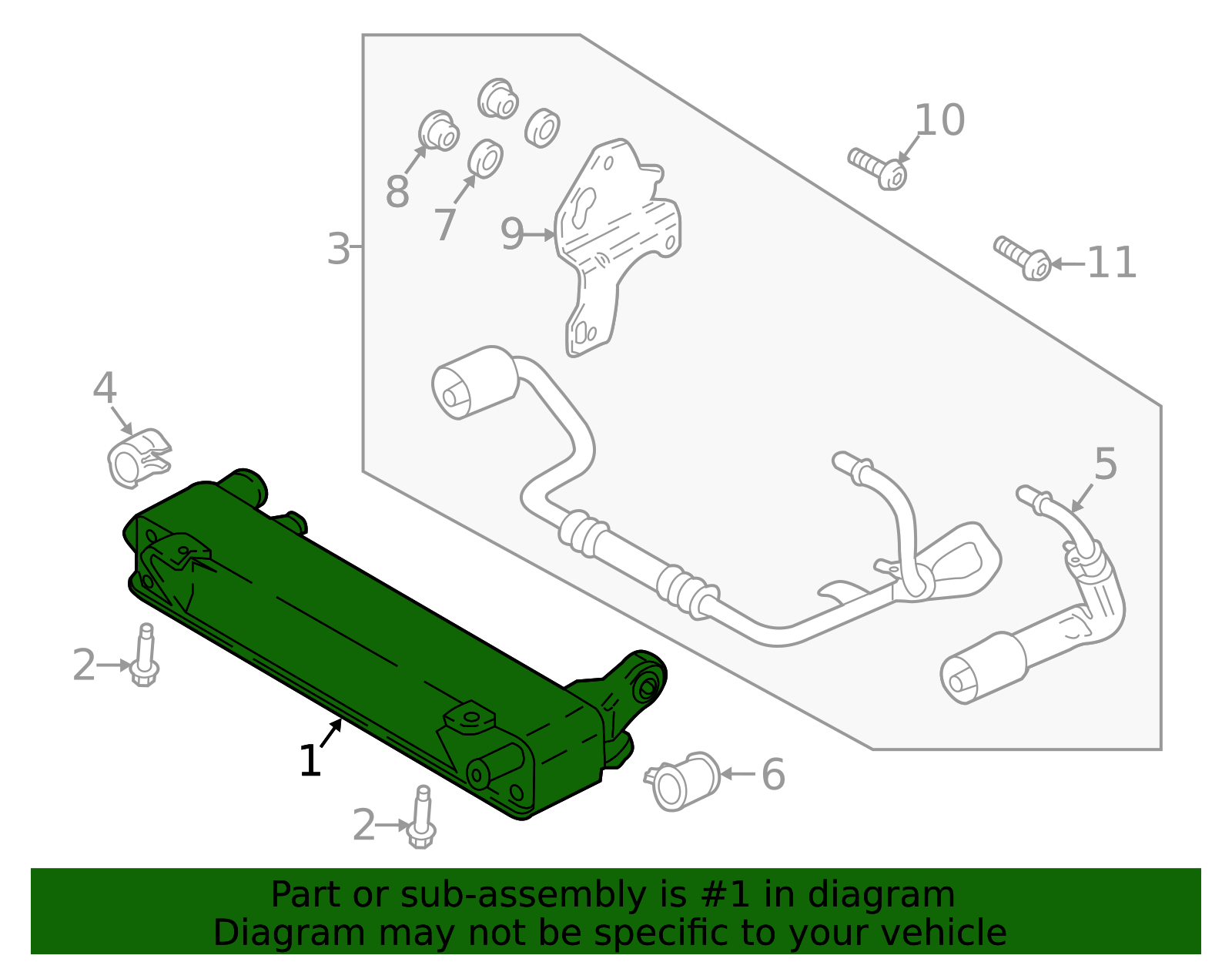 10
8
7
9
3
11
4
5
2
1
6
2

Part or sub-assembly is #1 in diagram
Diagram may not be specific to your vehicle