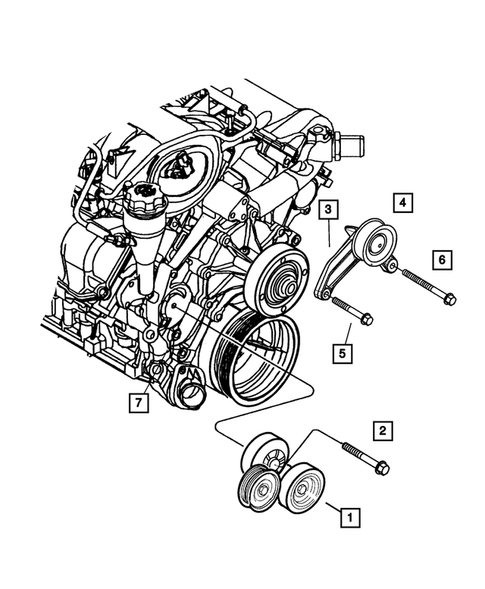 3
4
6
5
7
2
1