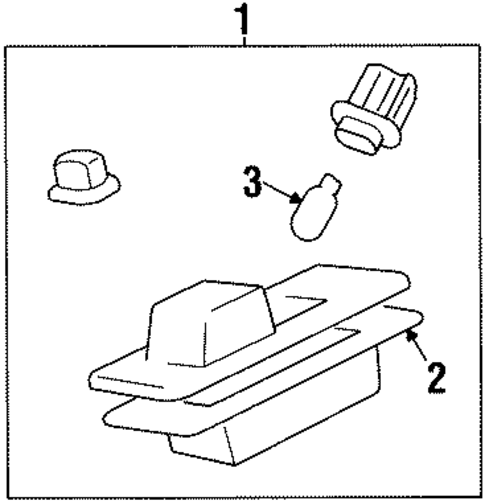 1
3
2