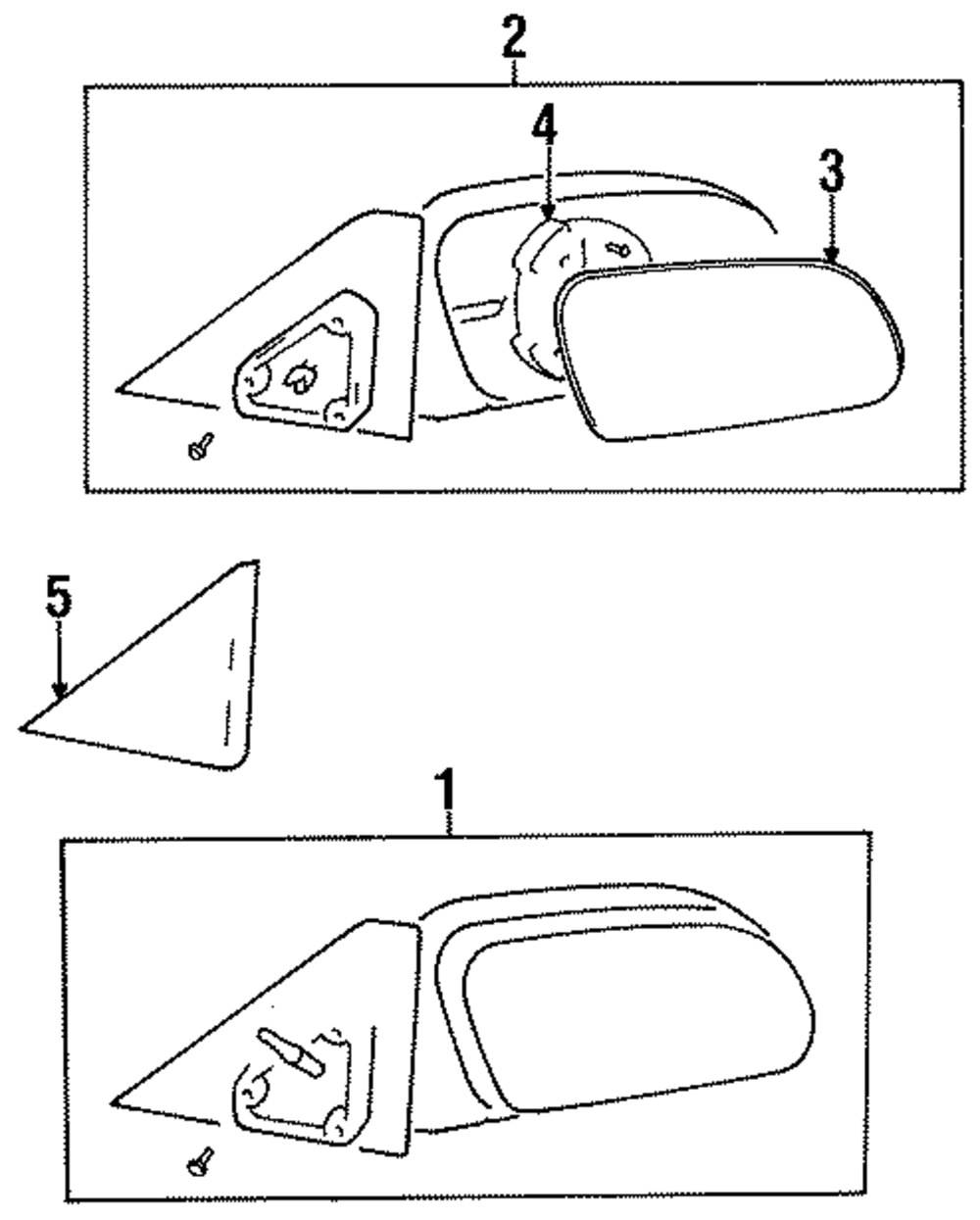 2
4
3
5
1