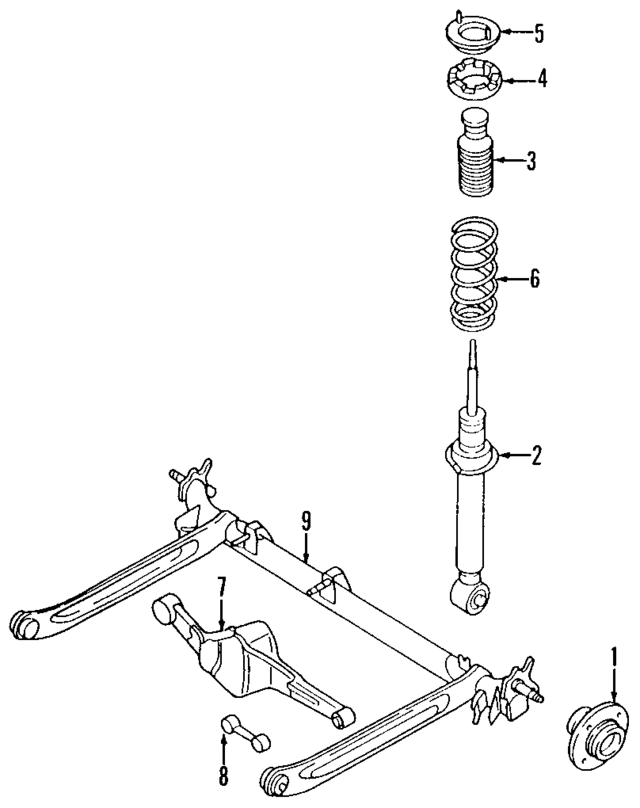 5
4
3
6
2
9
7
1
8