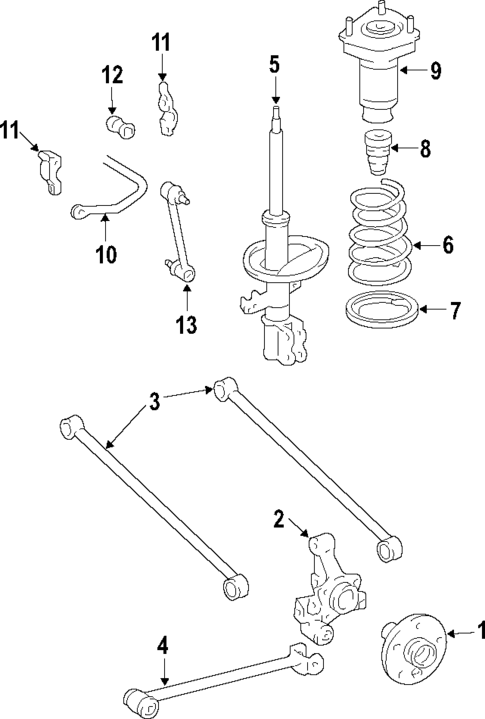 11
12
5
9
11
8
10
6
13
7
3
2
1
4