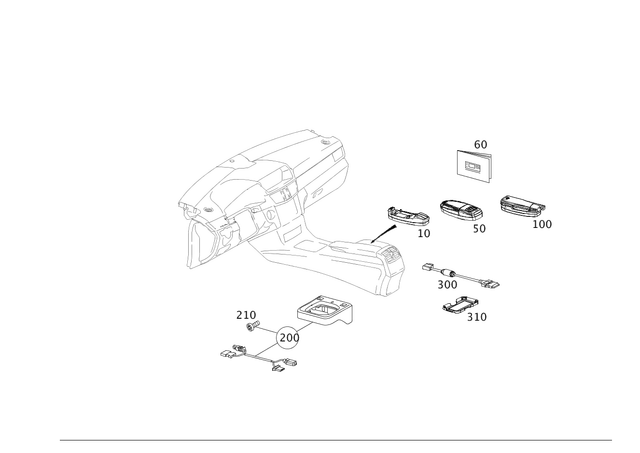 60

10

50

100

300

310

210

200