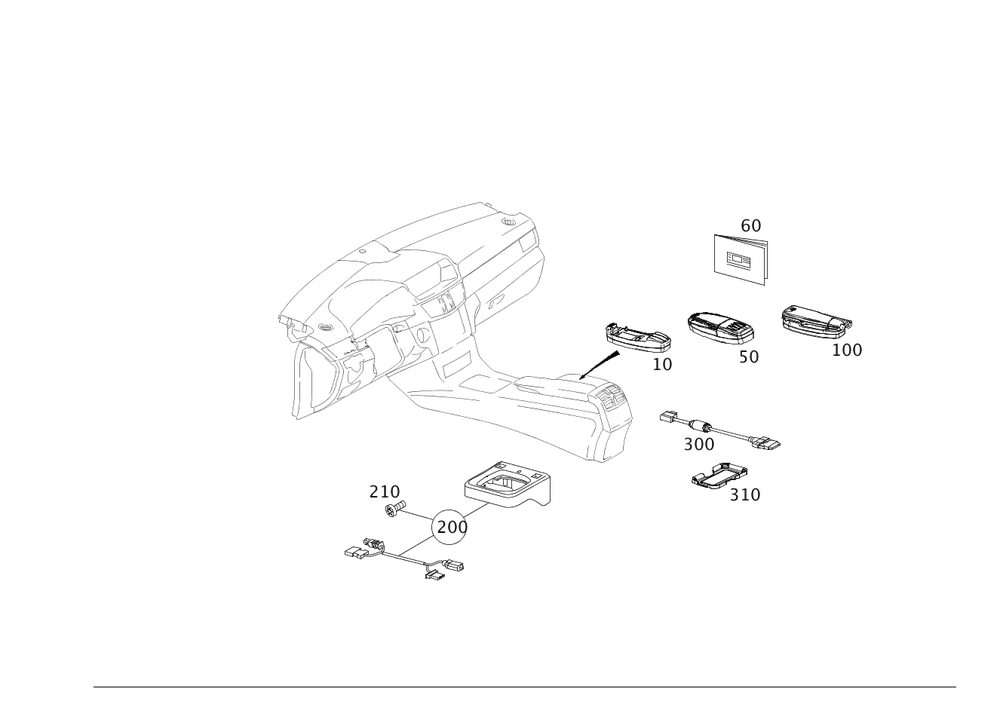 60
10
50
100
300
310
210
200