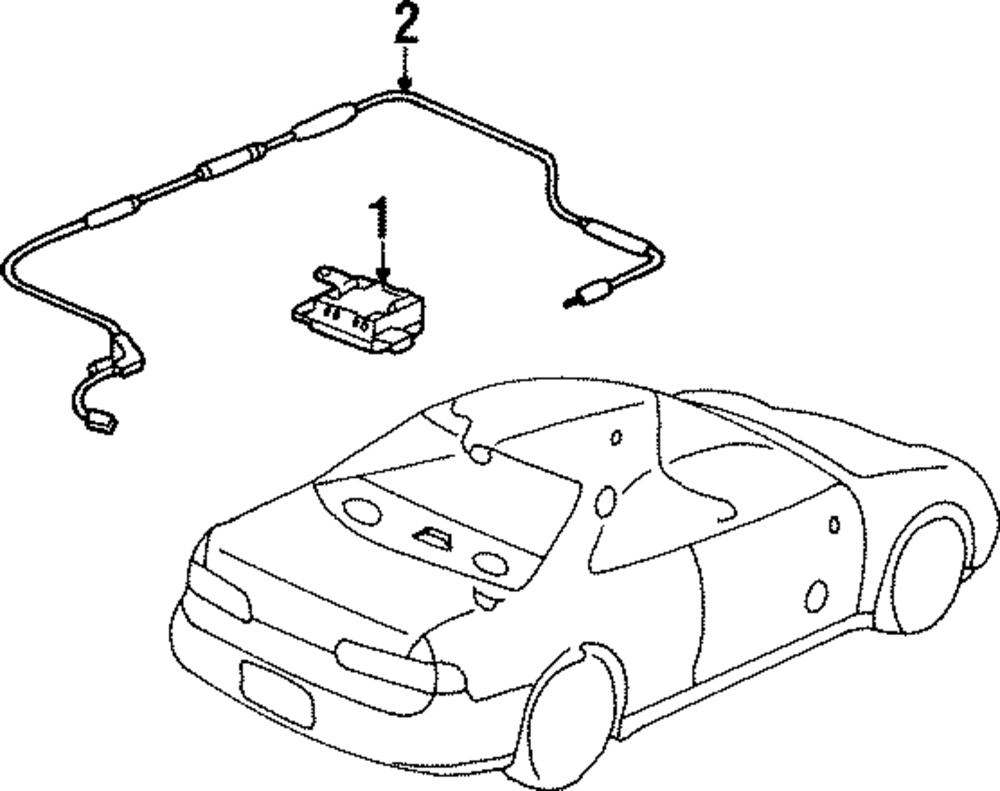 2
1