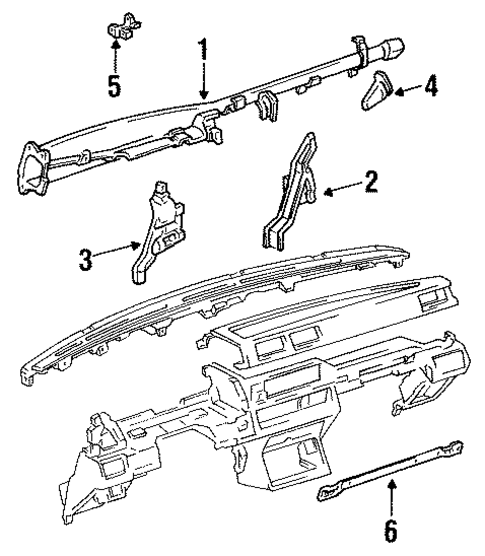 5
1
4
2
3
6