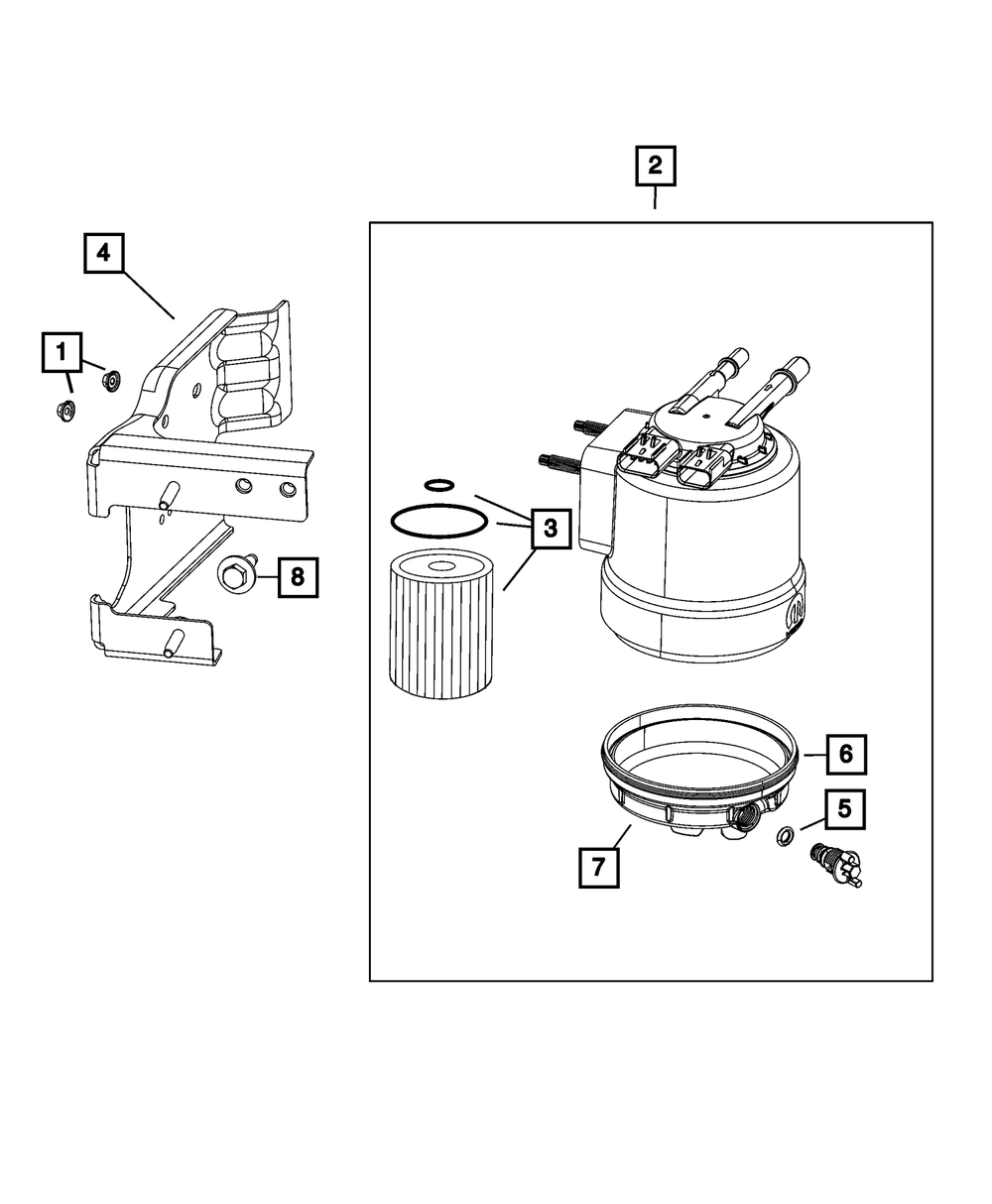 2

4

1

3

8

6

5

7