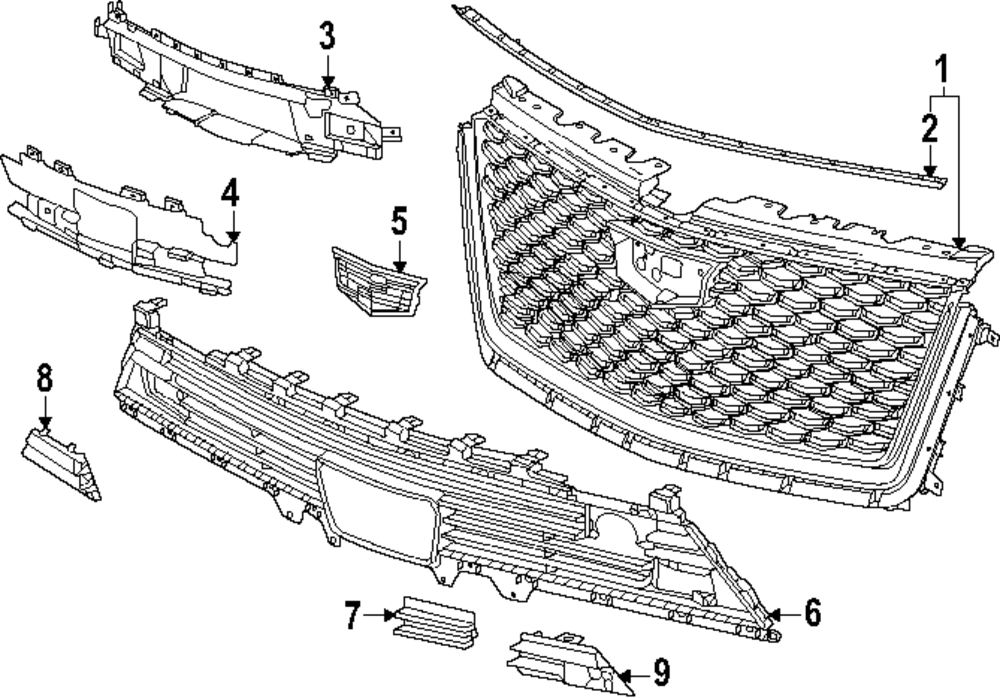 3
1
2
4
5
8
7
6
9