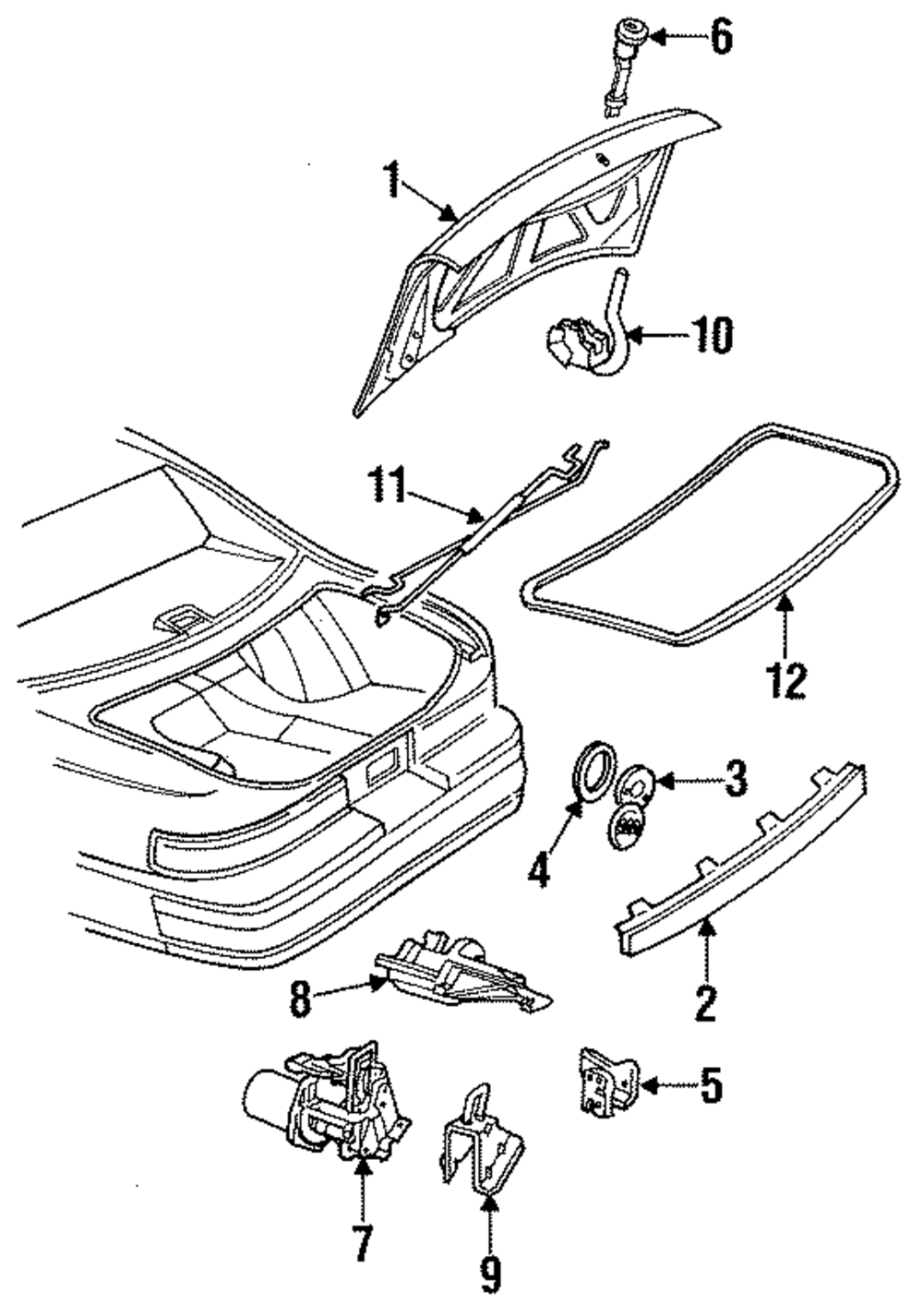 6
1
10
11
12
3
4
2
8
5
7
9