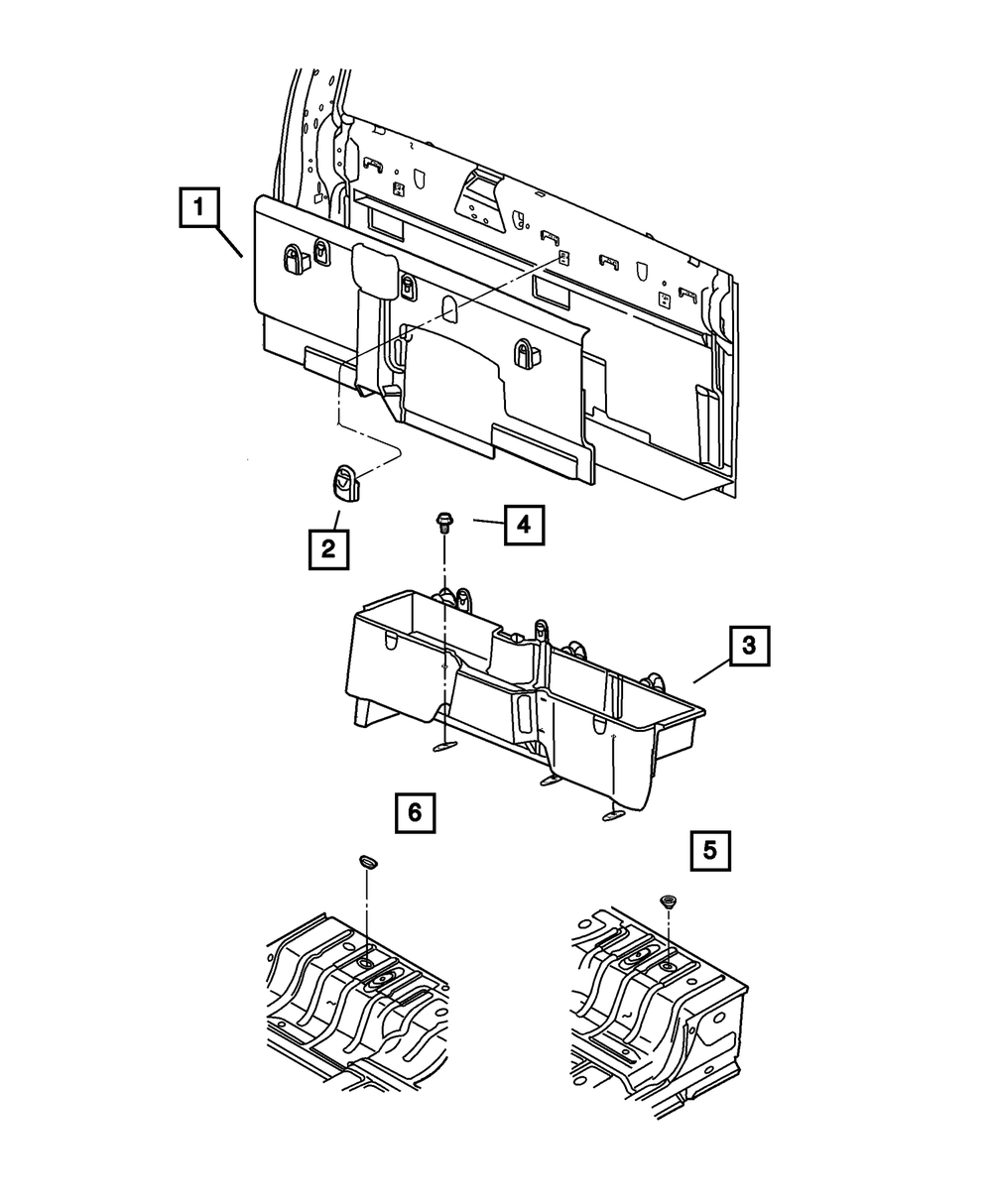 1
2
4
3
6
5