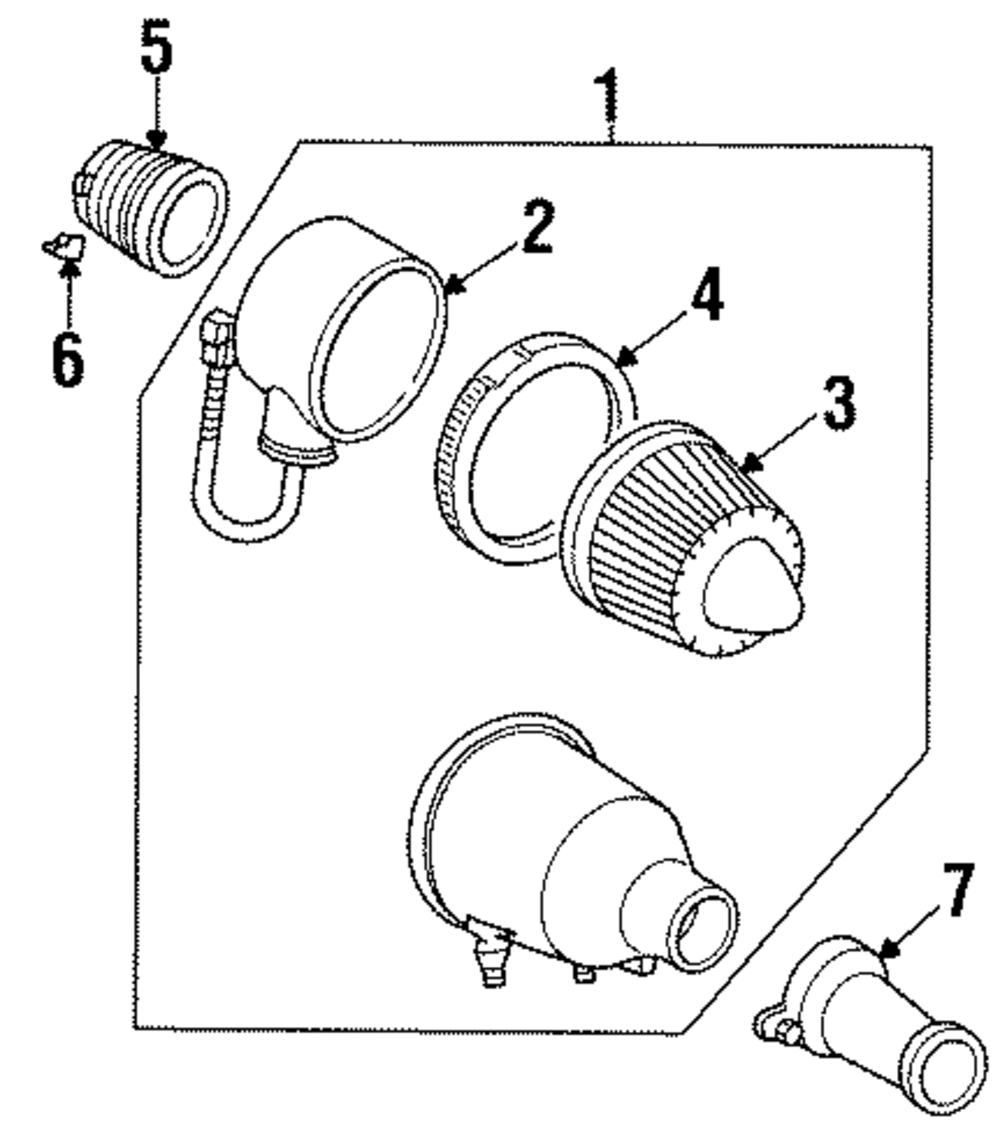 5
1
2
6
4
3
7