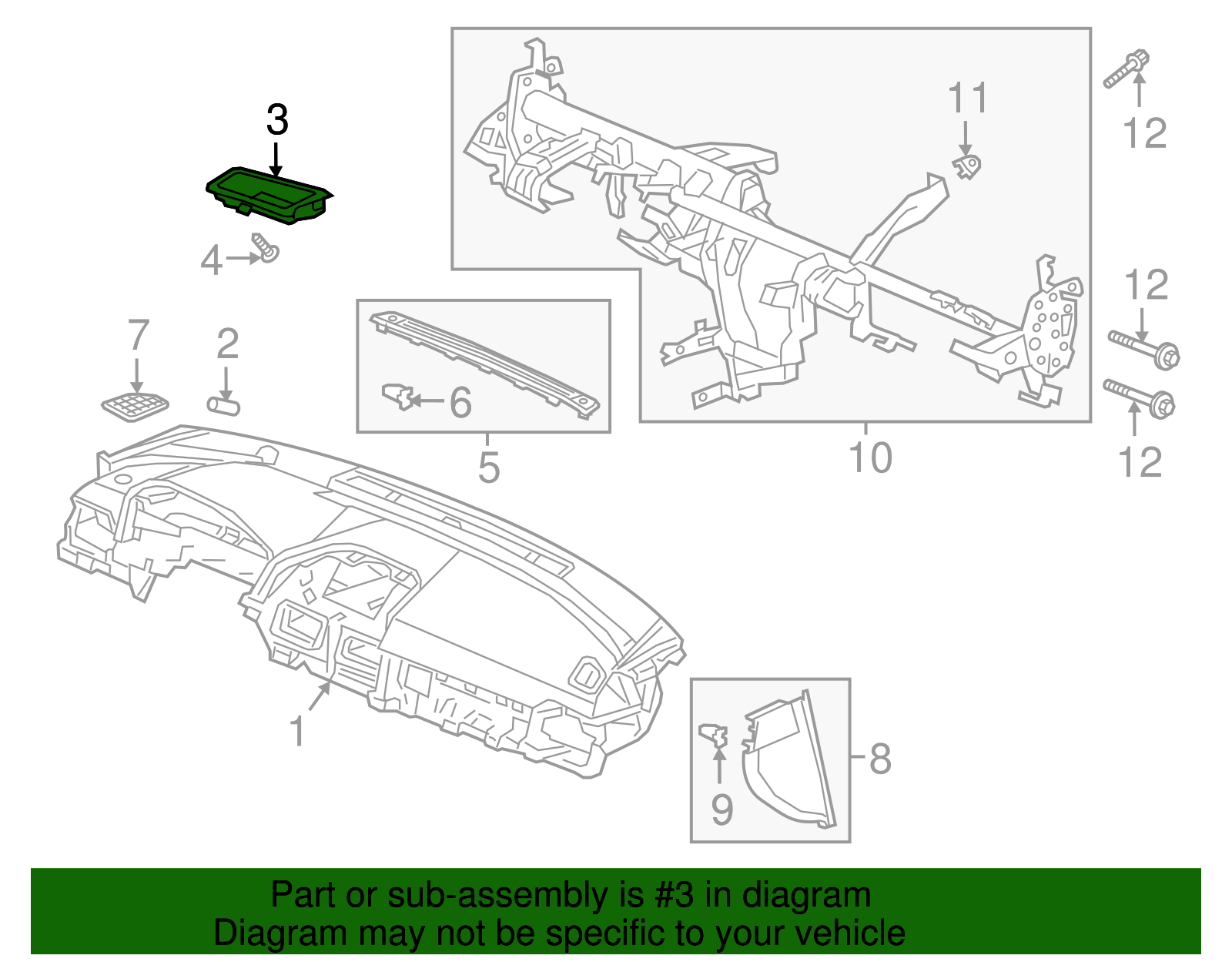 3
11
12
4
12
7
2
6
5
10
12
1
8
9

Part or sub-assembly is #3 in diagram
Diagram may not be specific to your vehicle