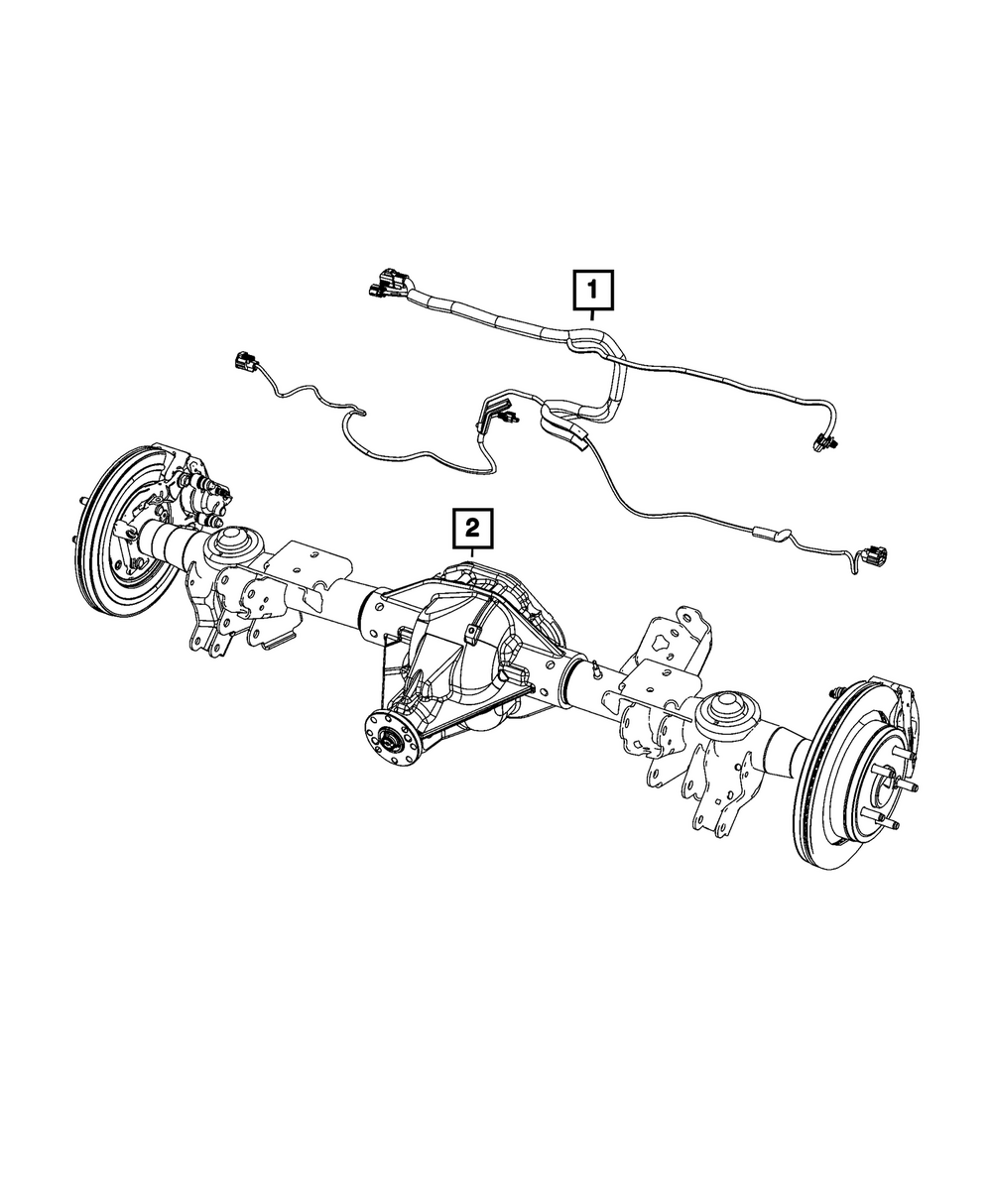 1

2