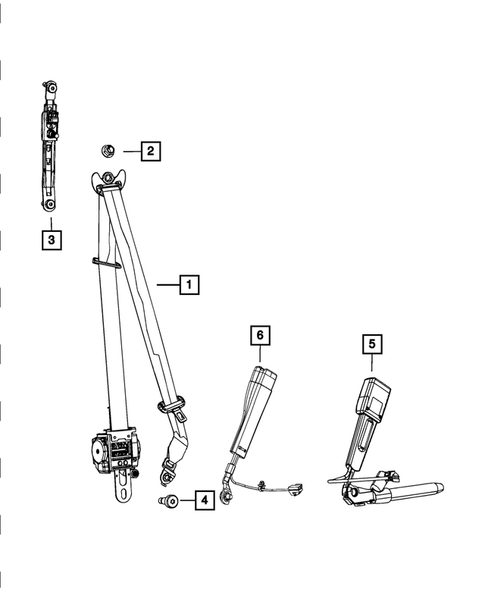 3
2
1
6
5
4