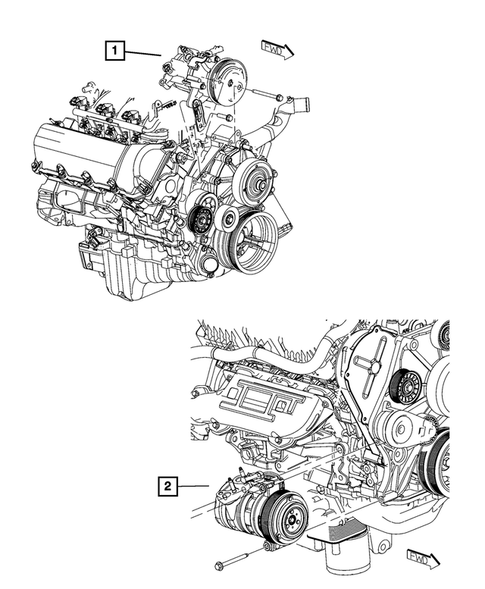 1

FWD

2

FWD